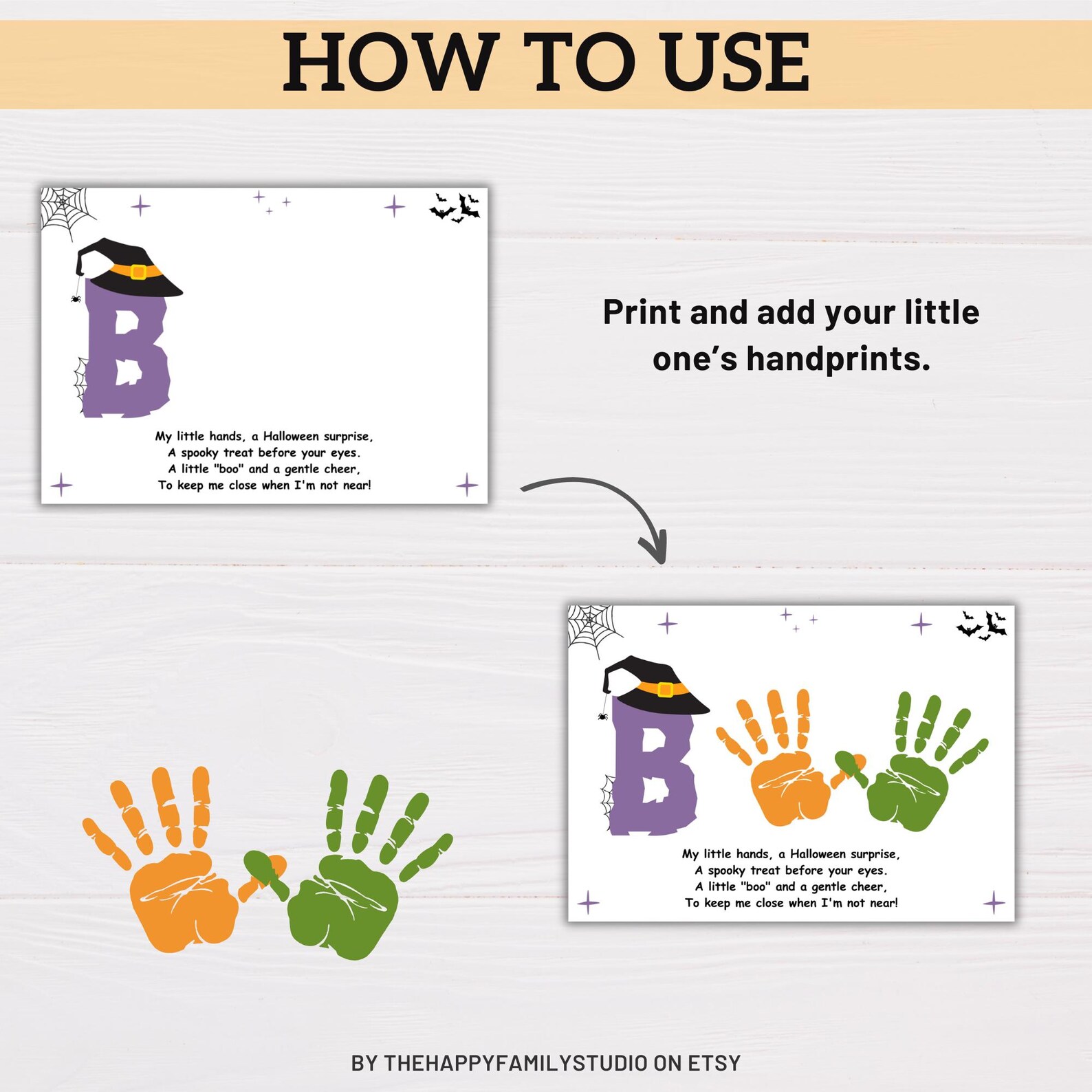 HOW TO USE

B

My little hands, a Halloween surprise,
A spooky treat before your eyes.
A little "boo" and a gentle cheer,
To keep me close when I'm not near!

Print and add your little one's handprints.

B

My little hands, a Halloween surprise,
A spooky treat before your eyes.
A little "boo" and a gentle cheer,
To keep me close when I'm not near!

BY THEHAPPYFAMILYSTUDIO ON ETSY