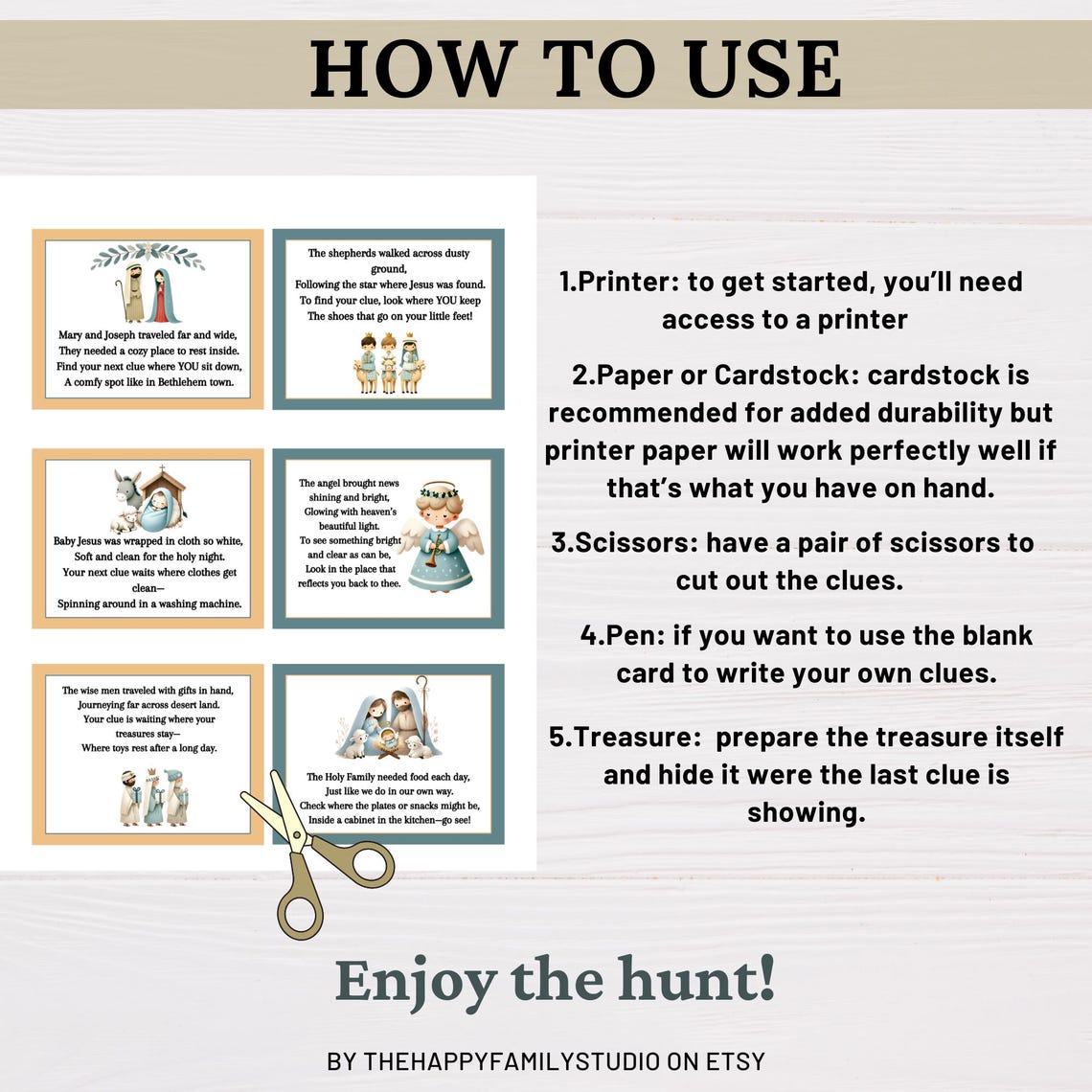 HOW TO USE

Mary and Joseph traveled far and wide,
They needed a cozy place to rest inside.
Find your next clue where YOU sit down,
A comfy spot like in Bethlehem town.

The shepherds walked across dusty ground,
Following the star where Jesus was found.
To find your clue, look where YOU keep
The shoes that go on your little feet!

Baby Jesus was wrapped in cloth so white,
Soft and clean for the holy night.
Your next clue waits where clothes get clean—
Spinning around in a washing machine.

The angel brought news shining and bright,
Glowing with heaven's beautiful light.
To see something bright and clear as can be,
Look in the place that reflects you back to thee.

The wise men traveled with gifts in hand,
Journeying far across desert land.
Your clue is waiting where your treasures stay—
Where toys rest after a long day.

The Holy Family needed food each day,
Just like we do in our own way.
Check where the plates or snacks might be,
Inside a cabinet in the kitchen—go see!

1.Printer: to get started, you'll need access to a printer

2.Paper or Cardstock: cardstock is recommended for added durability but printer paper will work perfectly well if that's what you have on hand.

3.Scissors: have a pair of scissors to cut out the clues.

4.Pen: if you want to use the blank card to write your own clues.

5.Treasure: prepare the treasure itself and hide it were the last clue is showing.

Enjoy the hunt!

BY THEHAPPYFAMILYSTUDIO ON ETSY