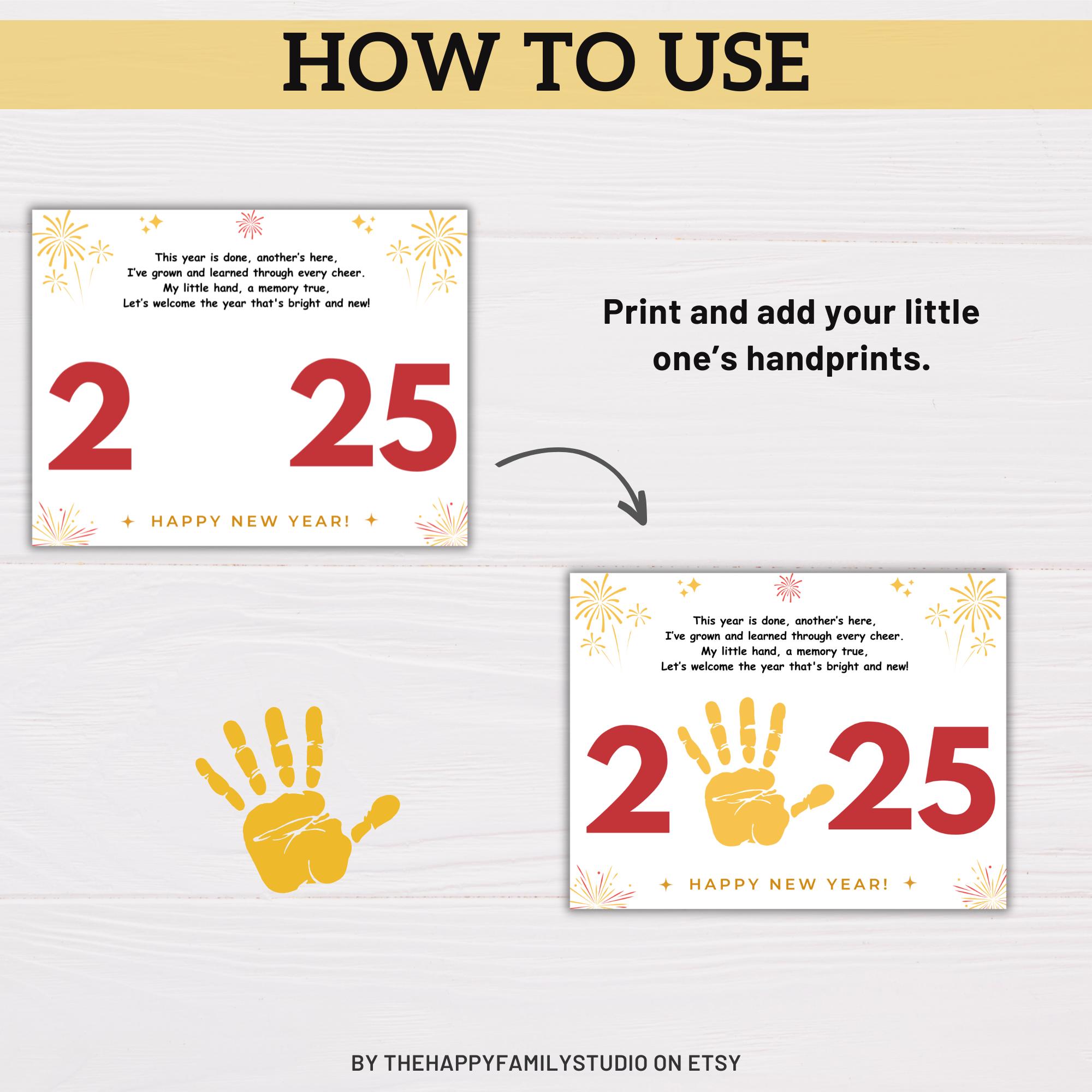 HOW TO USE

This year is done, another's here,
I've grown and learned through every cheer.
My little hand, a memory true,
Let's welcome the year that's bright and new!

2 25

HAPPY NEW YEAR!

Print and add your little one's handprints.

This year is done, another's here,
I've grown and learned through every cheer.
My little hand, a memory true,
Let's welcome the year that's bright and new!

2 25

HAPPY NEW YEAR!

BY THEHAPPYFAMILYSTUDIO ON ETSY