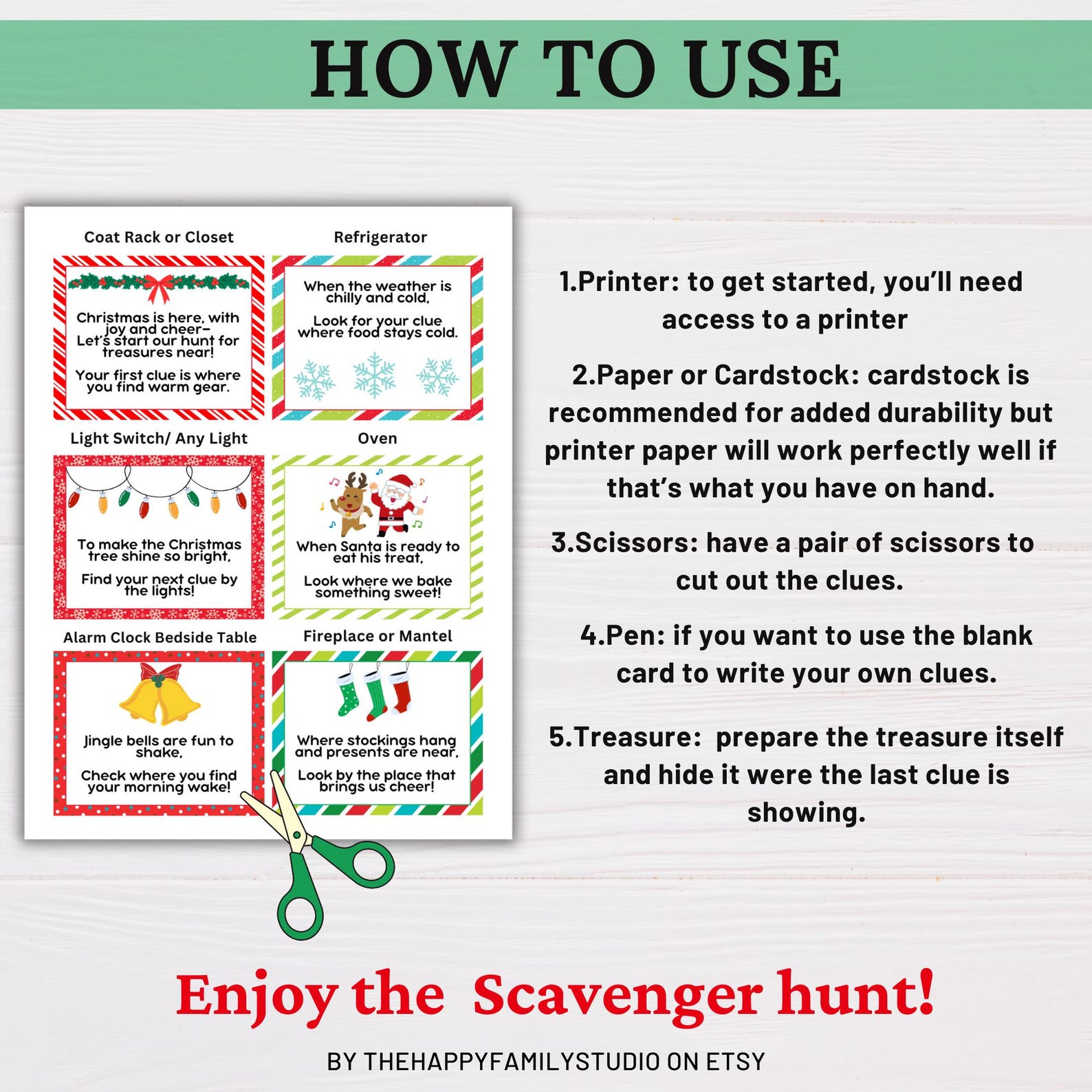 HOW TO USE

Coat Rack or Closet

Christmas is here, with joy and cheer– Let's start our hunt for treasures near!

Your first clue is where you find warm gear.

Refrigerator

When the weather is chilly and cold,

Look for your clue where food stays cold.

Light Switch/ Any Light

To make the Christmas tree shine so bright,

Find your next clue by the lights!

Oven

When Santa is ready to eat his treat,

Look where we bake something sweet!

Alarm Clock Bedside Table

Jingle bells are fun to shake,

Check where you find your morning wake!

Fireplace or Mantel

Where stockings hang and presents are near,

Look by the place that brings us cheer!

1.Printer: to get started, you'll need access to a printer

2.Paper or Cardstock: cardstock is recommended for added durability but printer paper will work perfectly well if that's what you have on hand.

3.Scissors: have a pair of scissors to cut out the clues.

4.Pen: if you want to use the blank card to write your own clues.

5.Treasure: prepare the treasure itself and hide it were the last clue is showing.

Enjoy the Scavenger hunt!

BY THEHAPPYFAMILYSTUDIO ON ETSY