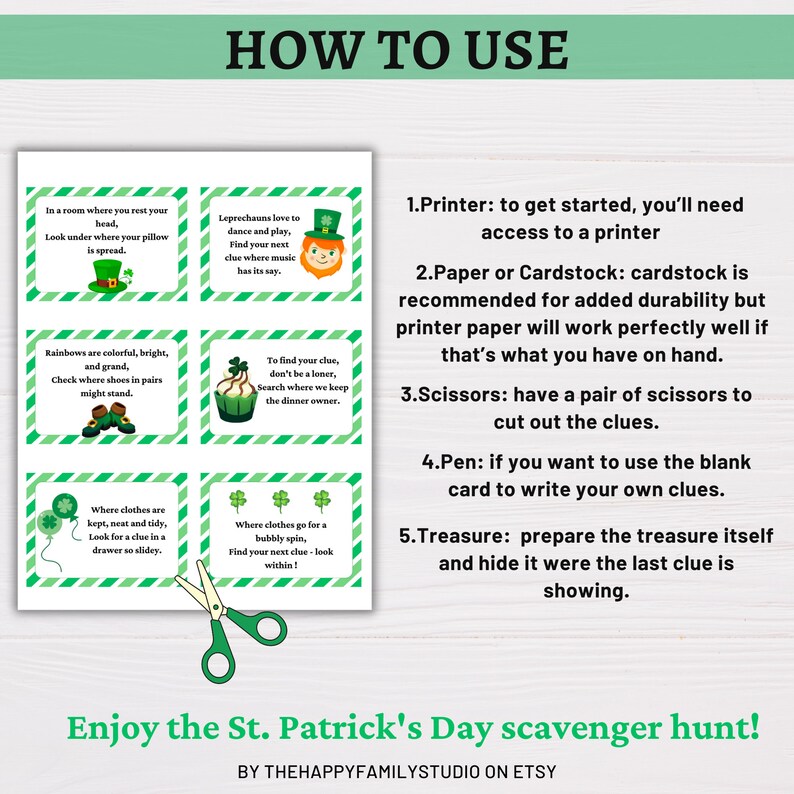 HOW TO USE

In a room where you rest your head, Look under where your pillow is spread.

Leprechauns love to dance and play, Find your next clue where music has its say.

Rainbows are colorful, bright, and grand, Check where shoes in pairs might stand.

To find your clue, don't be a loner, Search where we keep the dinner owner.

Where clothes are kept, neat and tidy, Look for a clue in a drawer so slidey.

Where clothes go for a bubbly spin, Find your next clue - look within !

1.Printer: to get started, you'll need access to a printer

2.Paper or Cardstock: cardstock is recommended for added durability but printer paper will work perfectly well if that's what you have on hand.

3.Scissors: have a pair of scissors to cut out the clues.

4.Pen: if you want to use the blank card to write your own clues.

5.Treasure: prepare the treasure itself and hide it were the last clue is showing.

Enjoy the St. Patrick's Day scavenger hunt!

BY THEHAPPYFAMILYSTUDIO ON ETSY