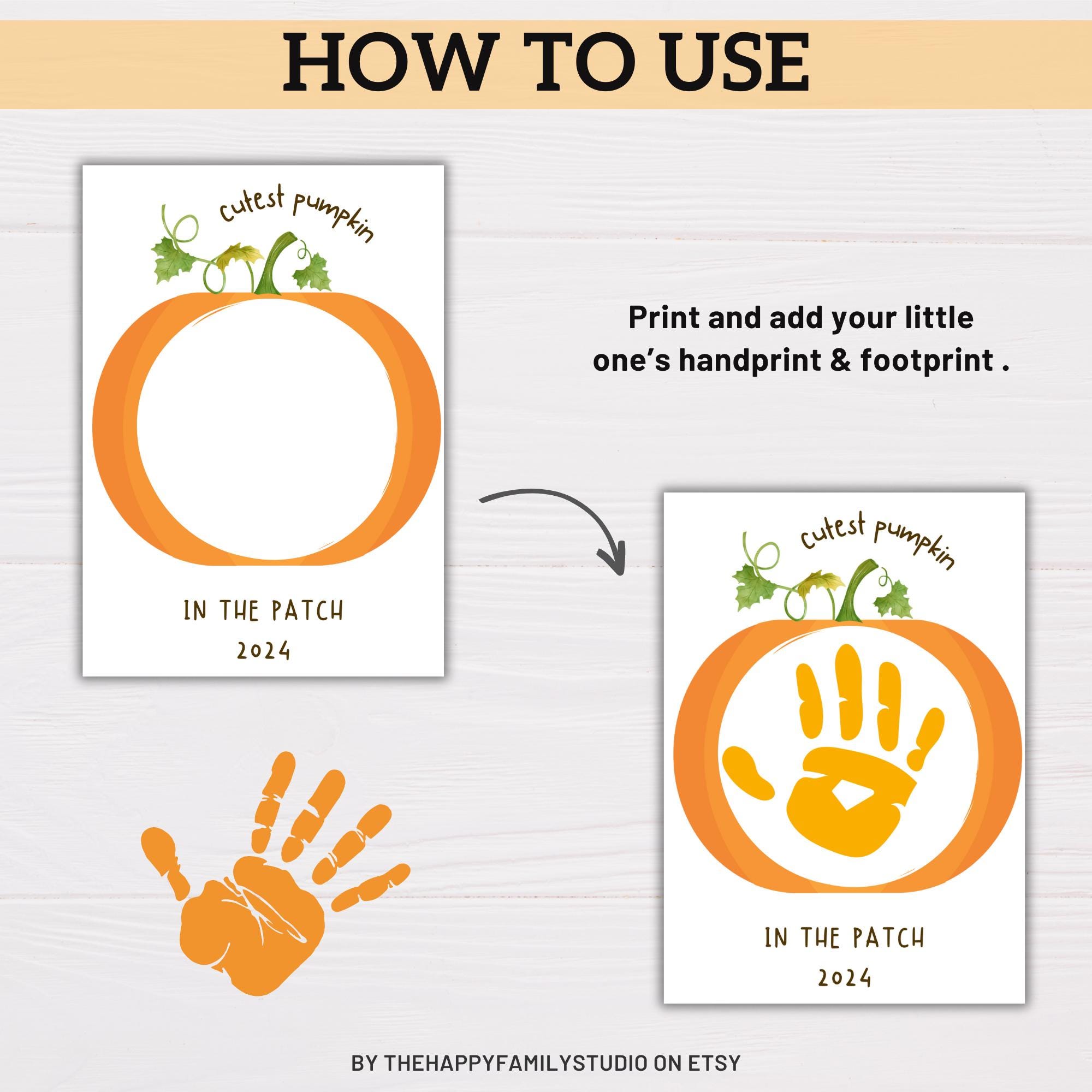 HOW TO USE

cutest pumpkin

IN THE PATCH
2024

Print and add your little one's handprint & footprint .

cutest pumpkin

IN THE PATCH
2024

BY THEHAPPYFAMILYSTUDIO ON ETSY