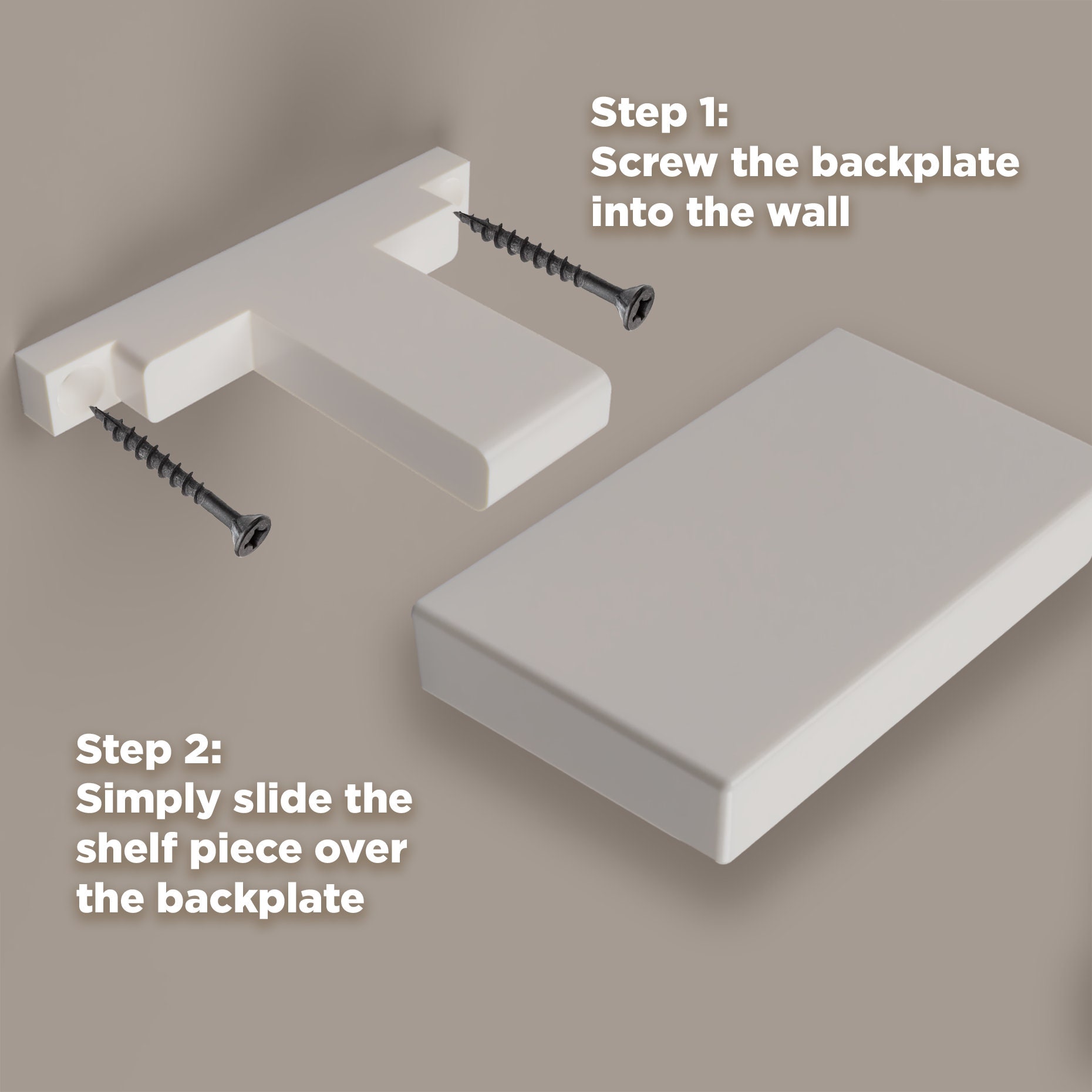 Step 1:
Screw the backplate into the wall

Step 2:
Simply slide the shelf piece over the backplate