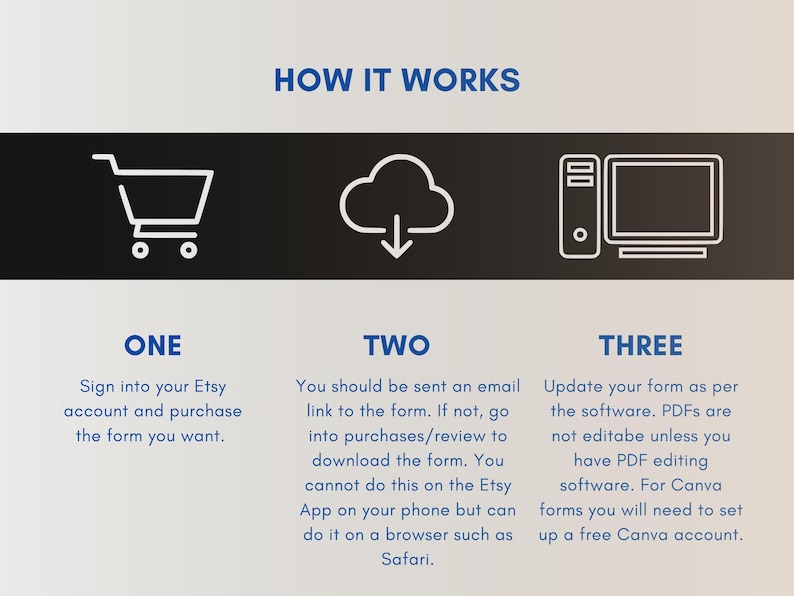 HOW IT WORKS

ONE

Sign into your Etsy account and purchase the form you want.

TWO

You should be sent an email link to the form. If not, go into purchases/review to download the form. You cannot do this on the Etsy App on your phone but can do it on a browser such as Safari.

THREE

Update your form as per the software. PDFs are not editabe unless you have PDF editing software. For Canva forms you will need to set up a free Canva account.