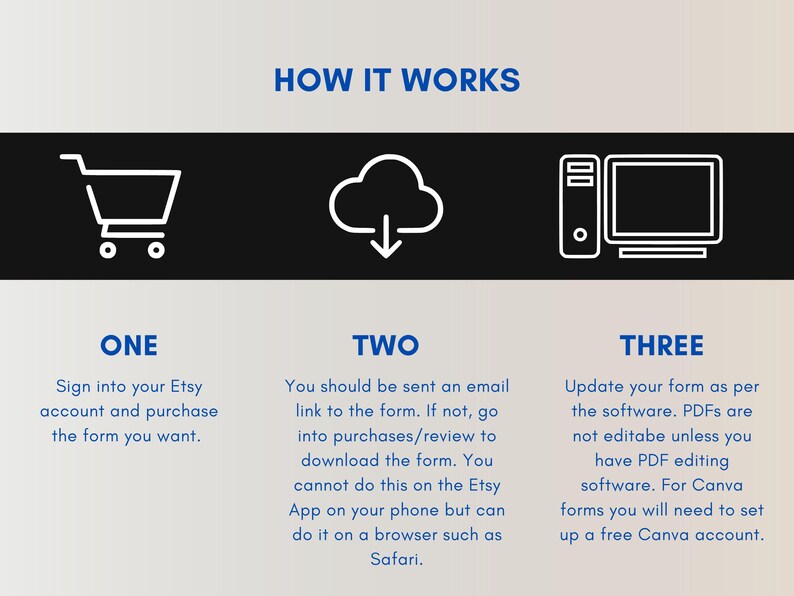 HOW IT WORKS

ONE

Sign into your Etsy account and purchase the form you want.

TWO

You should be sent an email link to the form. If not, go into purchases/review to download the form. You cannot do this on the Etsy App on your phone but can do it on a browser such as Safari.

THREE

Update your form as per the software. PDFs are not editabe unless you have PDF editing software. For Canva forms you will need to set up a free Canva account.