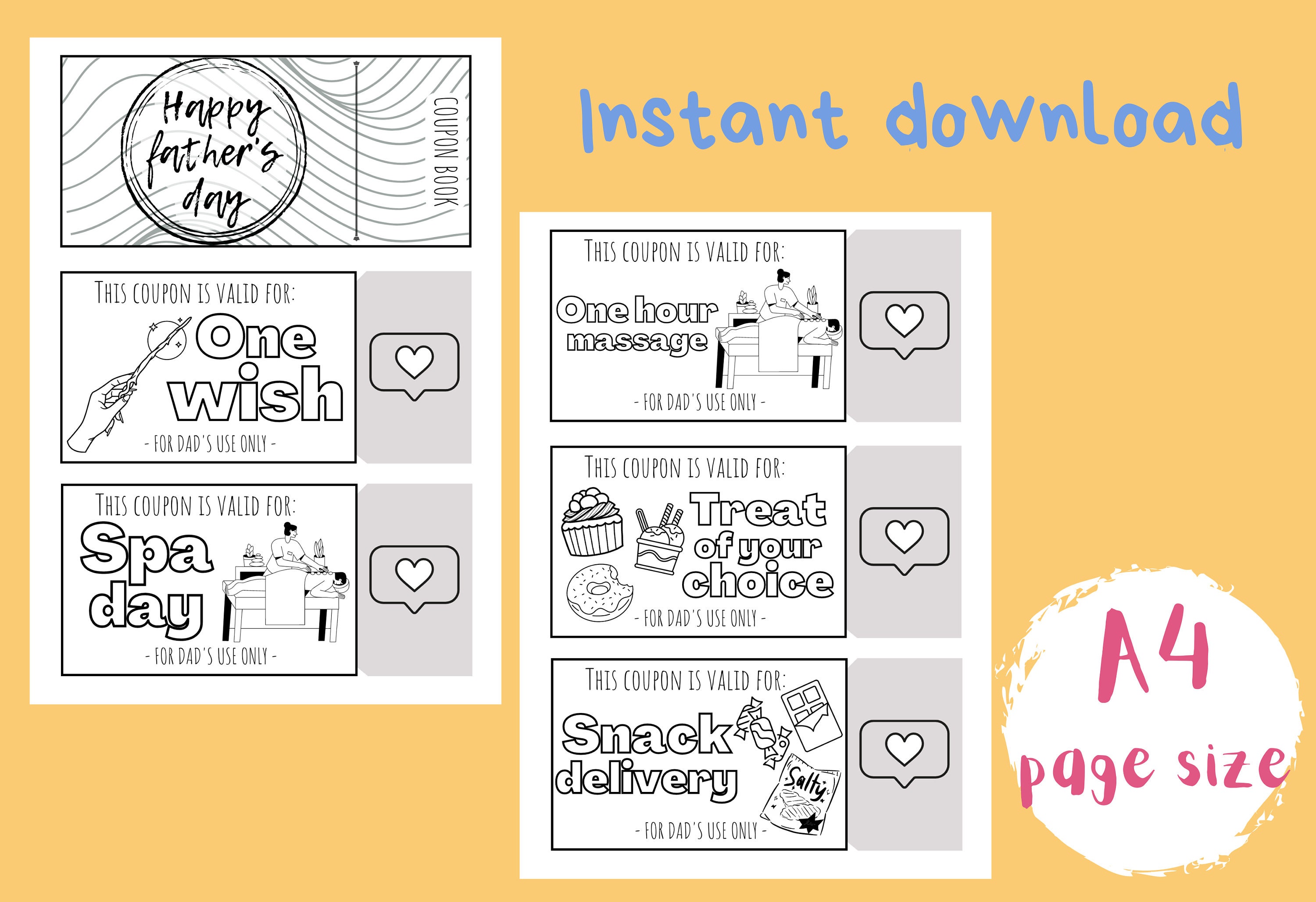 Happy father's day

COUPON BOOK

THIS COUPON IS VALID FOR:
One wish
- FOR DAD'S USE ONLY -

THIS COUPON IS VALID FOR:
Spa day
- FOR DAD'S USE ONLY -

Instant download

THIS COUPON IS VALID FOR:
One hour massage
- FOR DAD'S USE ONLY -

THIS COUPON IS VALID FOR:
Treat of your choice
- FOR DAD'S USE ONLY -

THIS COUPON IS VALID FOR:
Snack delivery
Salty
- FOR DAD'S USE ONLY -

A4 page size