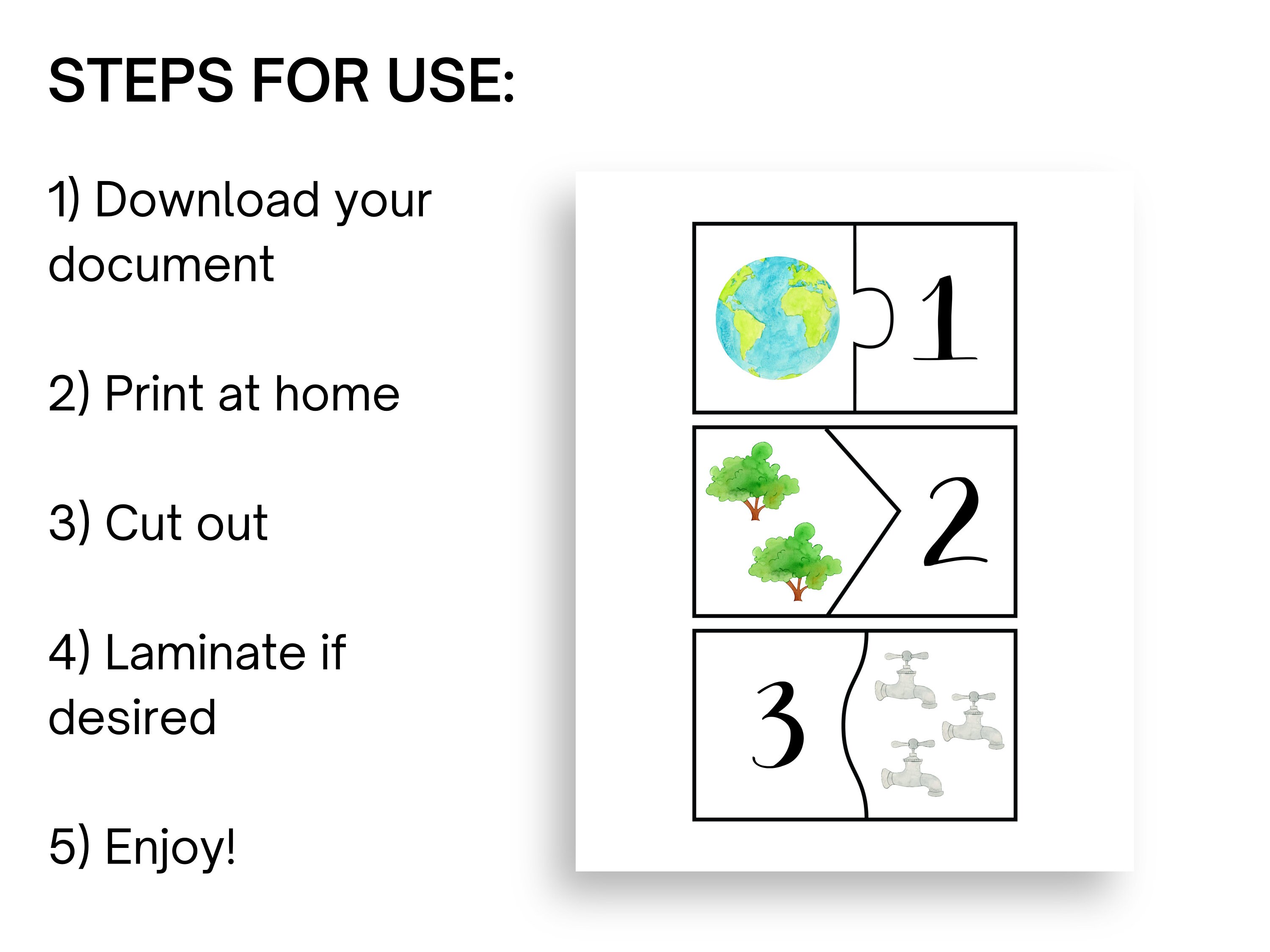 STEPS FOR USE:

1) Download your document

2) Print at home

3) Cut out

4) Laminate if desired

5) Enjoy!

1

2

3