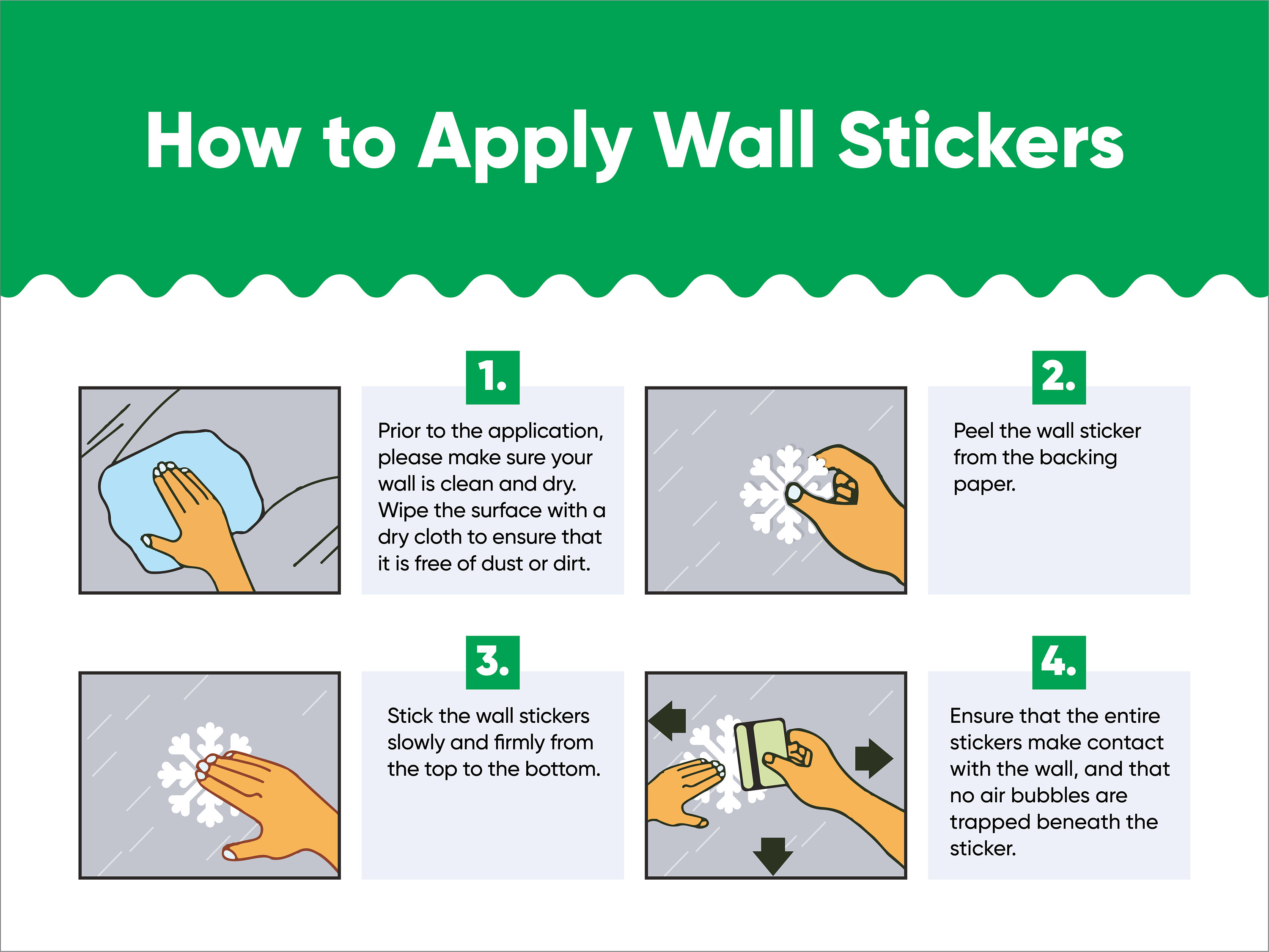 How to Apply Wall Stickers

1.

Prior to the application, please make sure your wall is clean and dry. Wipe the surface with a dry cloth to ensure that it is free of dust or dirt.

2.

Peel the wall sticker from the backing paper.

3.

Stick the wall stickers slowly and firmly from the top to the bottom.

4.

Ensure that the entire stickers make contact with the wall, and that no air bubbles are trapped beneath the sticker.