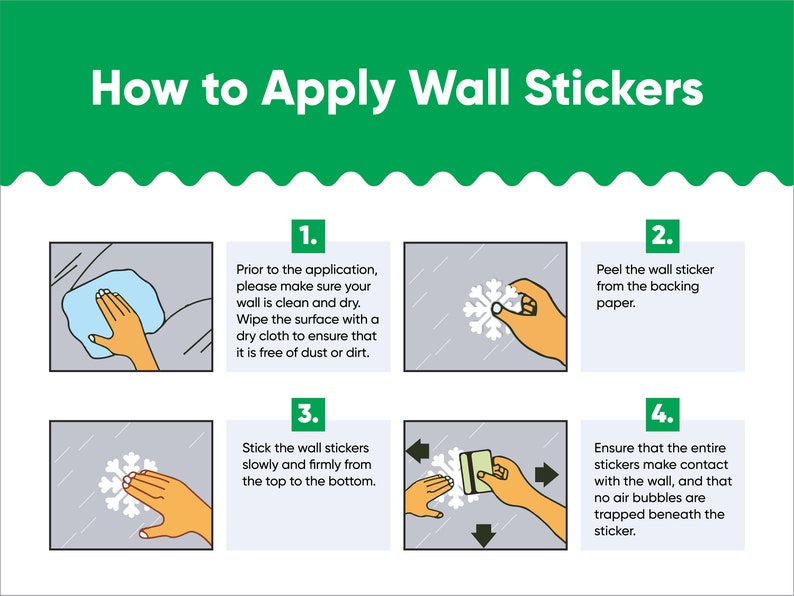 How to Apply Wall Stickers

1.

Prior to the application, please make sure your wall is clean and dry. Wipe the surface with a dry cloth to ensure that it is free of dust or dirt.

2.

Peel the wall sticker from the backing paper.

3.

Stick the wall stickers slowly and firmly from the top to the bottom.

4.

Ensure that the entire stickers make contact with the wall, and that no air bubbles are trapped beneath the sticker.