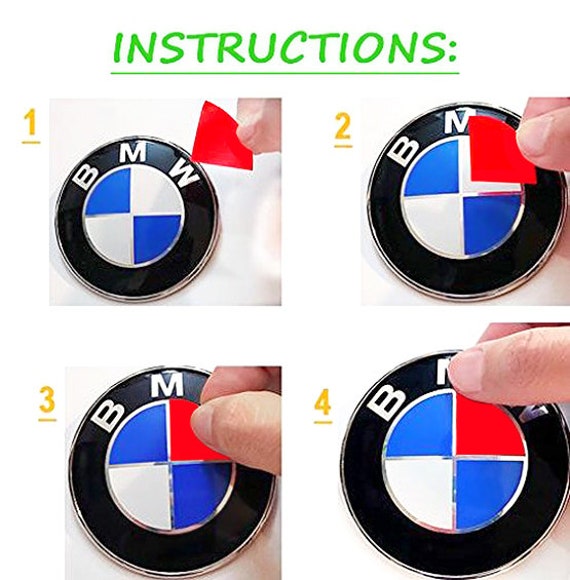 INSTRUCTIONS:

1

BMW

2

BM

3

BM

4

B