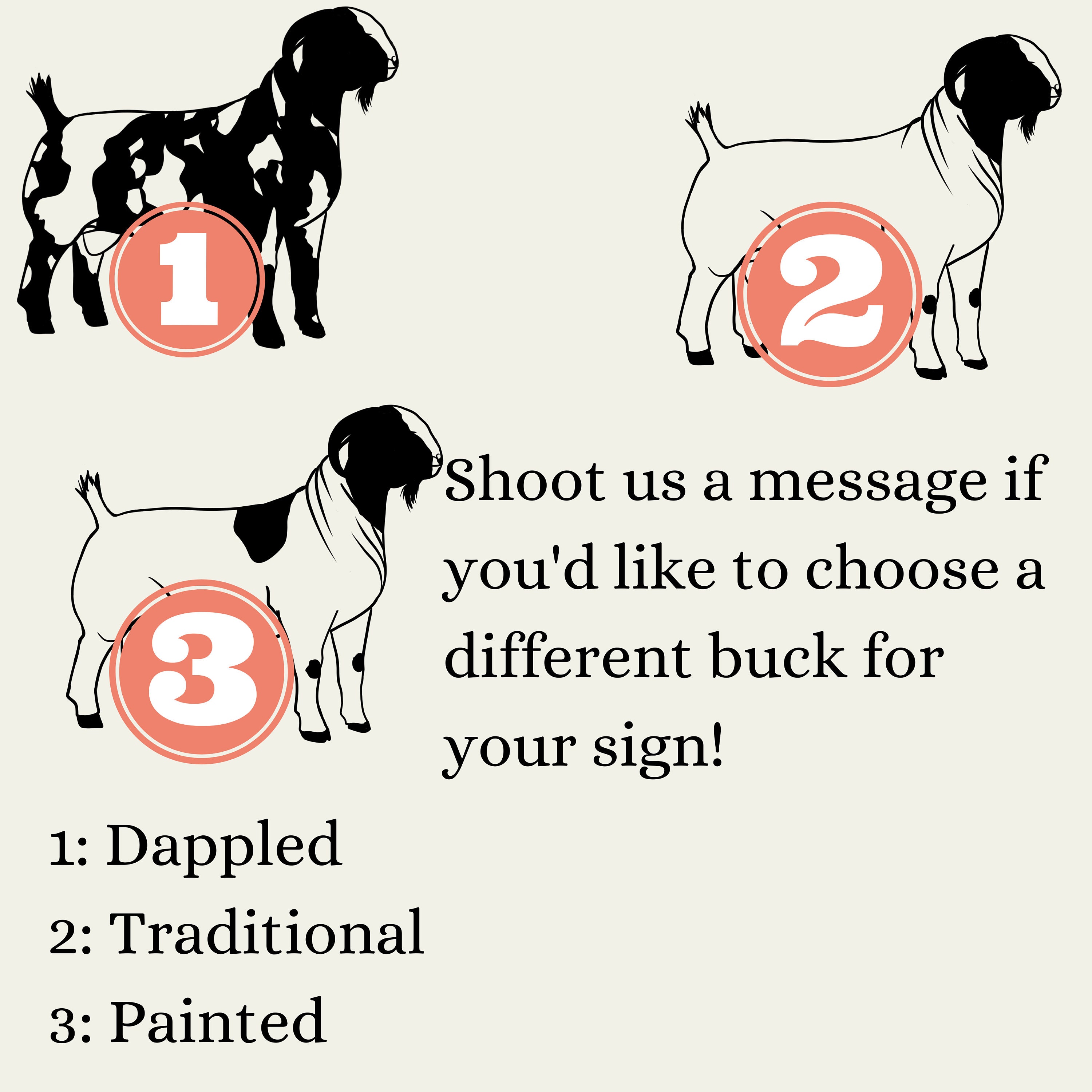 1

2

3

Shoot us a message if you'd like to choose a different buck for your sign!

1: Dappled
2: Traditional
3: Painted