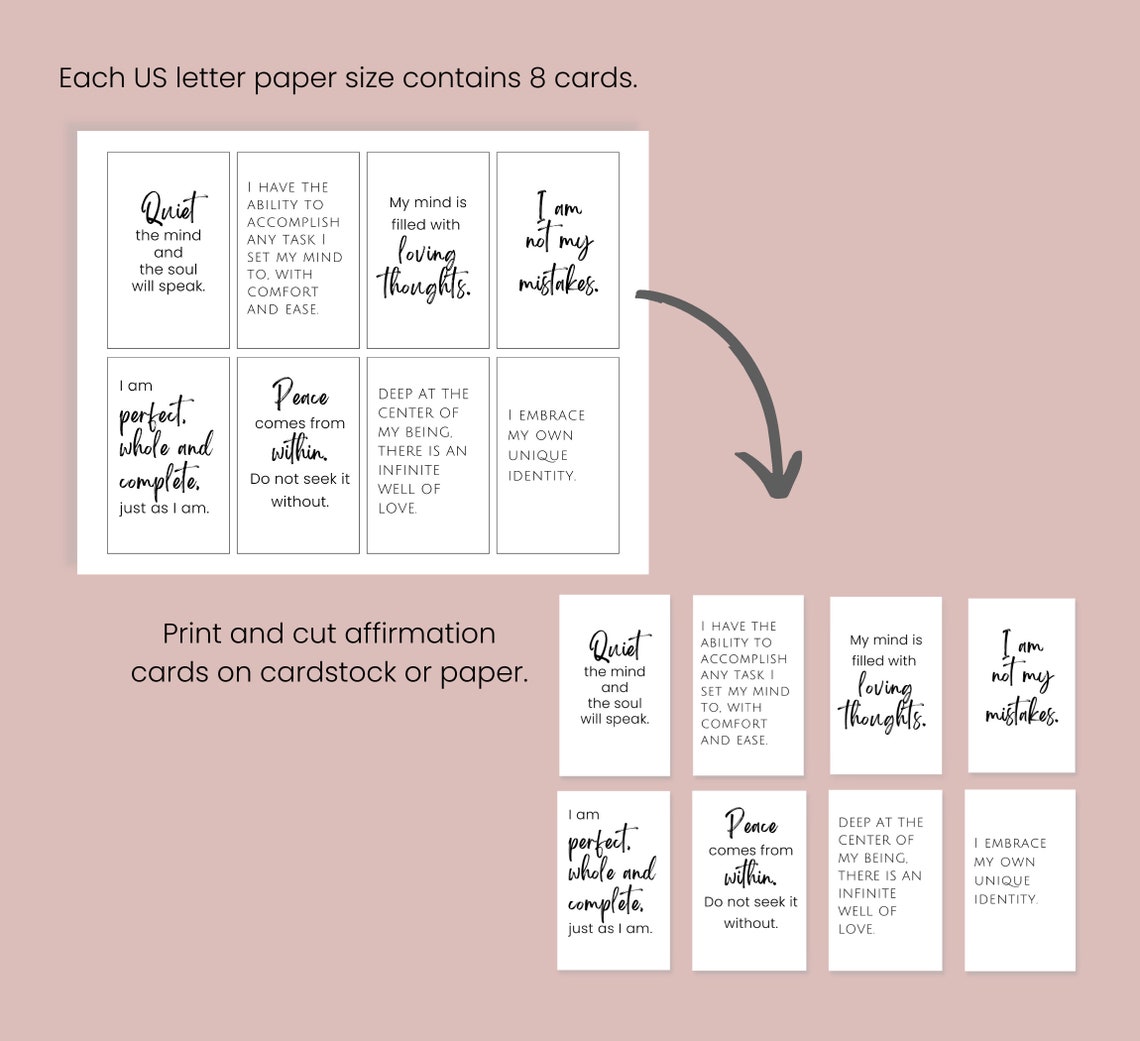 Each US letter paper size contains 8 cards.

Quiet
the mind
and
the soul
will speak.

I HAVE THE ABILITY TO ACCOMPLISH ANY TASK I SET MY MIND TO, WITH COMFORT AND EASE.

My mind is filled with loving thoughts.

I am not my mistakes.

I am perfect, whole and complete, just as I am.

Peace comes from within. Do not seek it without.

DEEP AT THE CENTER OF MY BEING, THERE IS AN INFINITE WELL OF LOVE.

I EMBRACE MY OWN UNIQUE IDENTITY.

Print and cut affirmation cards on cardstock or paper.

Quiet
the mind
and
the soul
will speak.

I HAVE THE ABILITY TO ACCOMPLISH ANY TASK I SET MY MIND TO, WITH COMFORT AND EASE.

My mind is filled with loving thoughts.

I am not my mistakes.

I am perfect, whole and complete, just as I am.

Peace comes from within. Do not seek it without.

DEEP AT THE CENTER OF MY BEING, THERE IS AN INFINITE WELL OF LOVE.

I EMBRACE MY OWN UNIQUE IDENTITY.