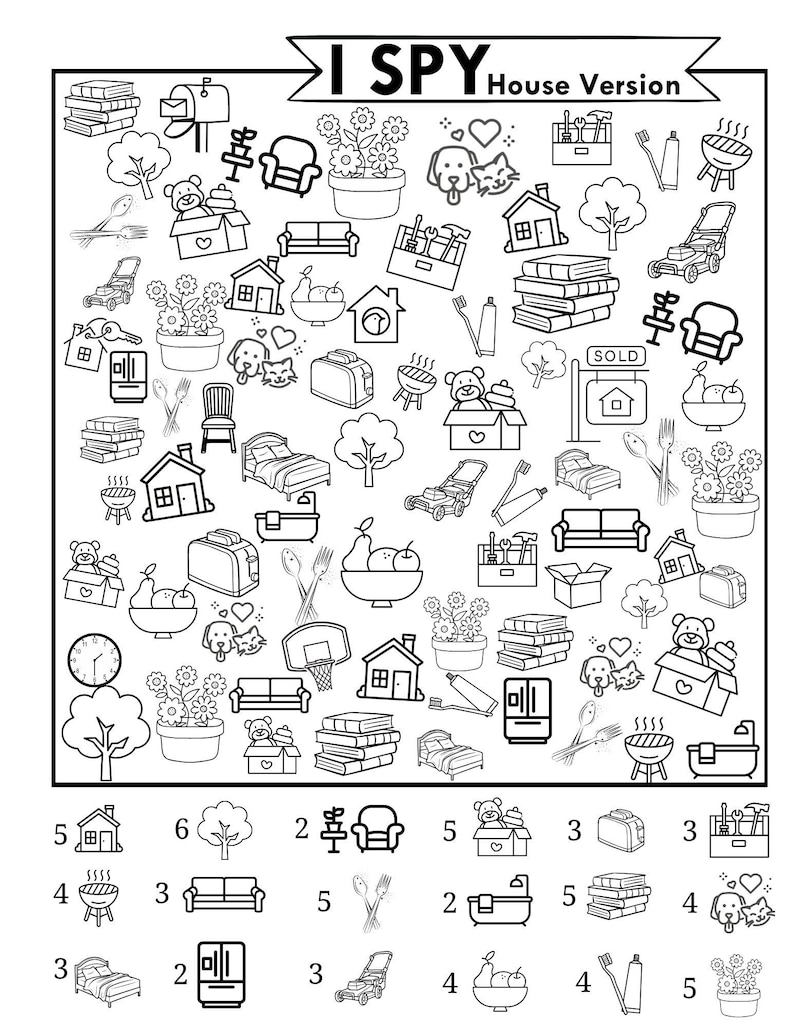 I SPY House Version

SOLD

5 6 2 5 3 3
4 3 5 2 5 4
3 2 3 4 4 5