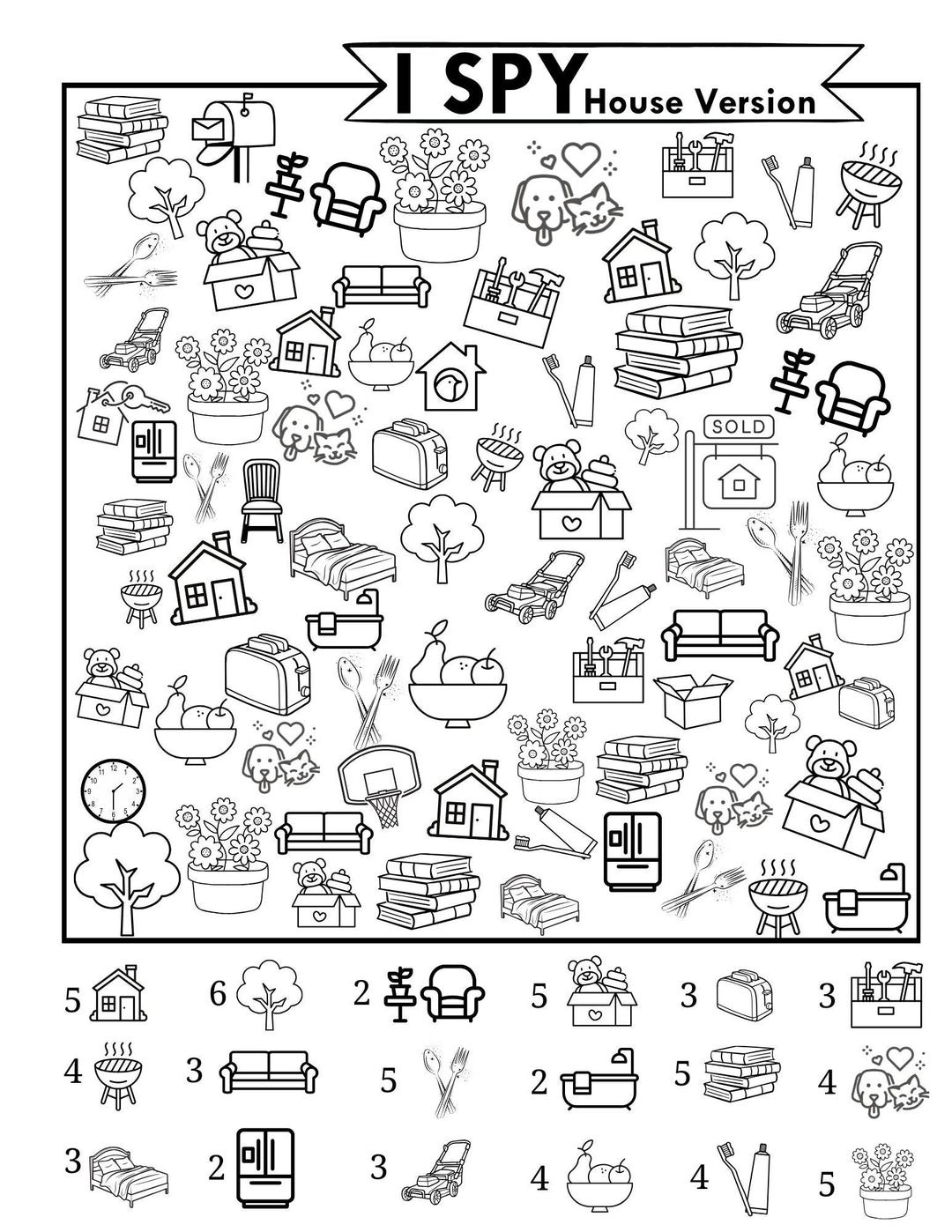 I SPY House Version

SOLD

5 6 2 5 3 3

4 3 5 2 5 4

3 2 3 4 4 5