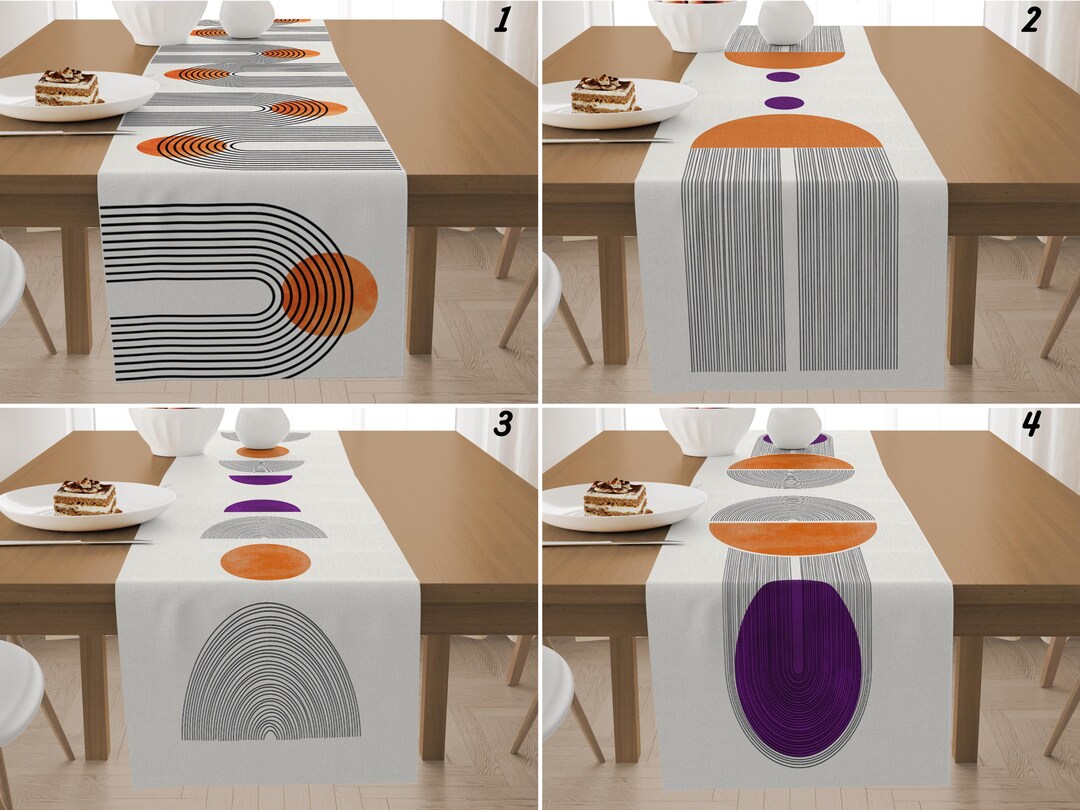 1

2

3

4