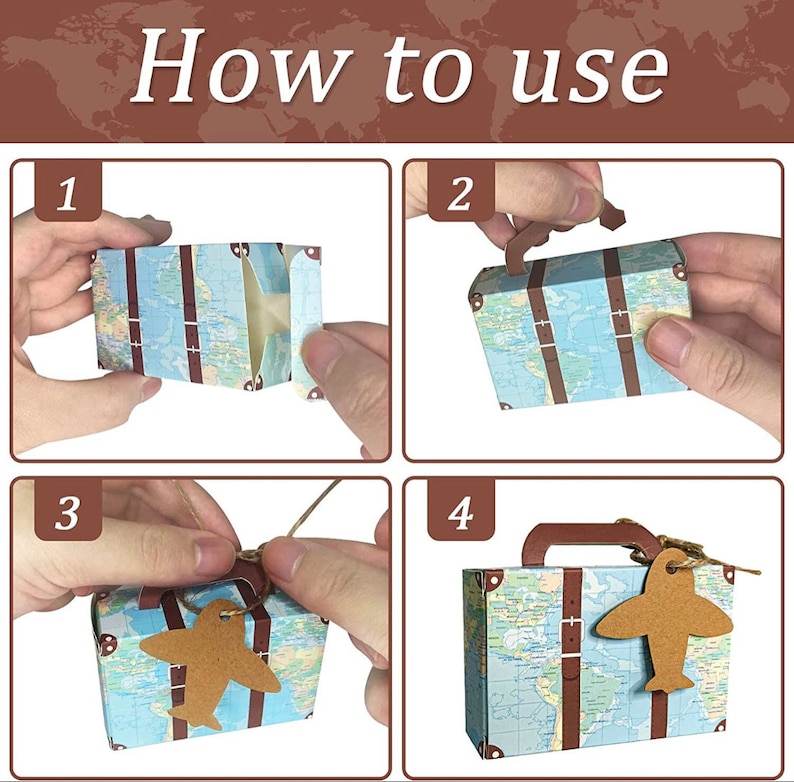 How to use

1

2

3

4