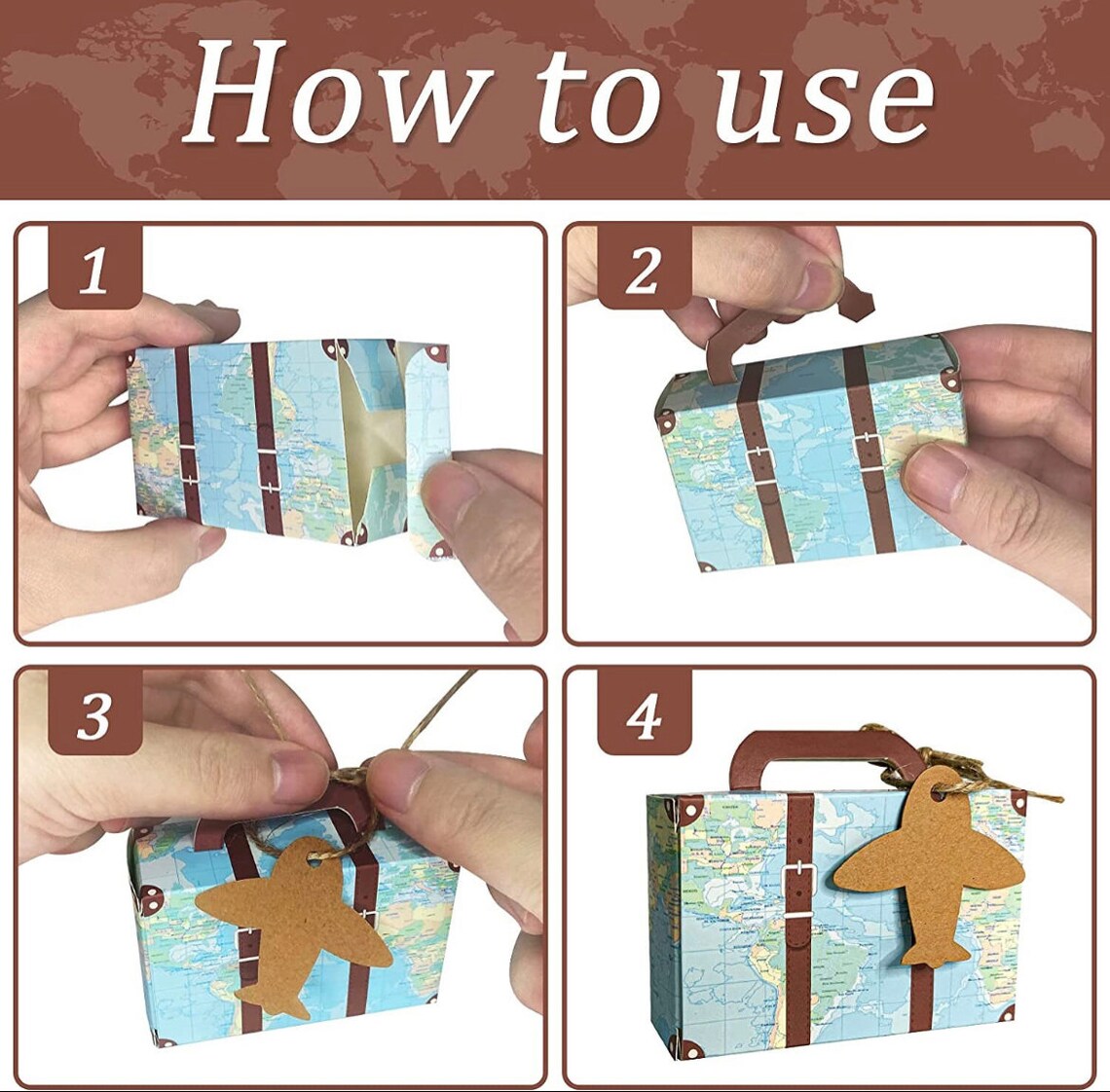 How to use

1

2

3

4