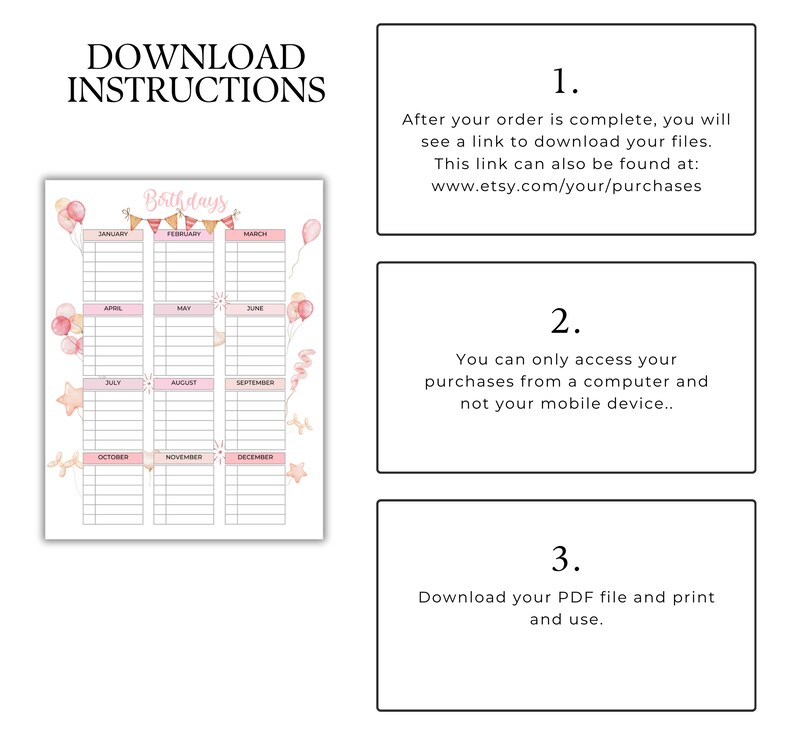 DOWNLOAD INSTRUCTIONS

Birthdays

JANUARY
FEBRUARY
MARCH
APRIL
MAY
JUNE
JULY
AUGUST
SEPTEMBER
OCTOBER
NOVEMBER
DECEMBER

1.

After your order is complete, you will see a link to download your files. This link can also be found at: www.etsy.com/your/purchases

2.

You can only access your purchases from a computer and not your mobile device..

3.

Download your PDF file and print and use.