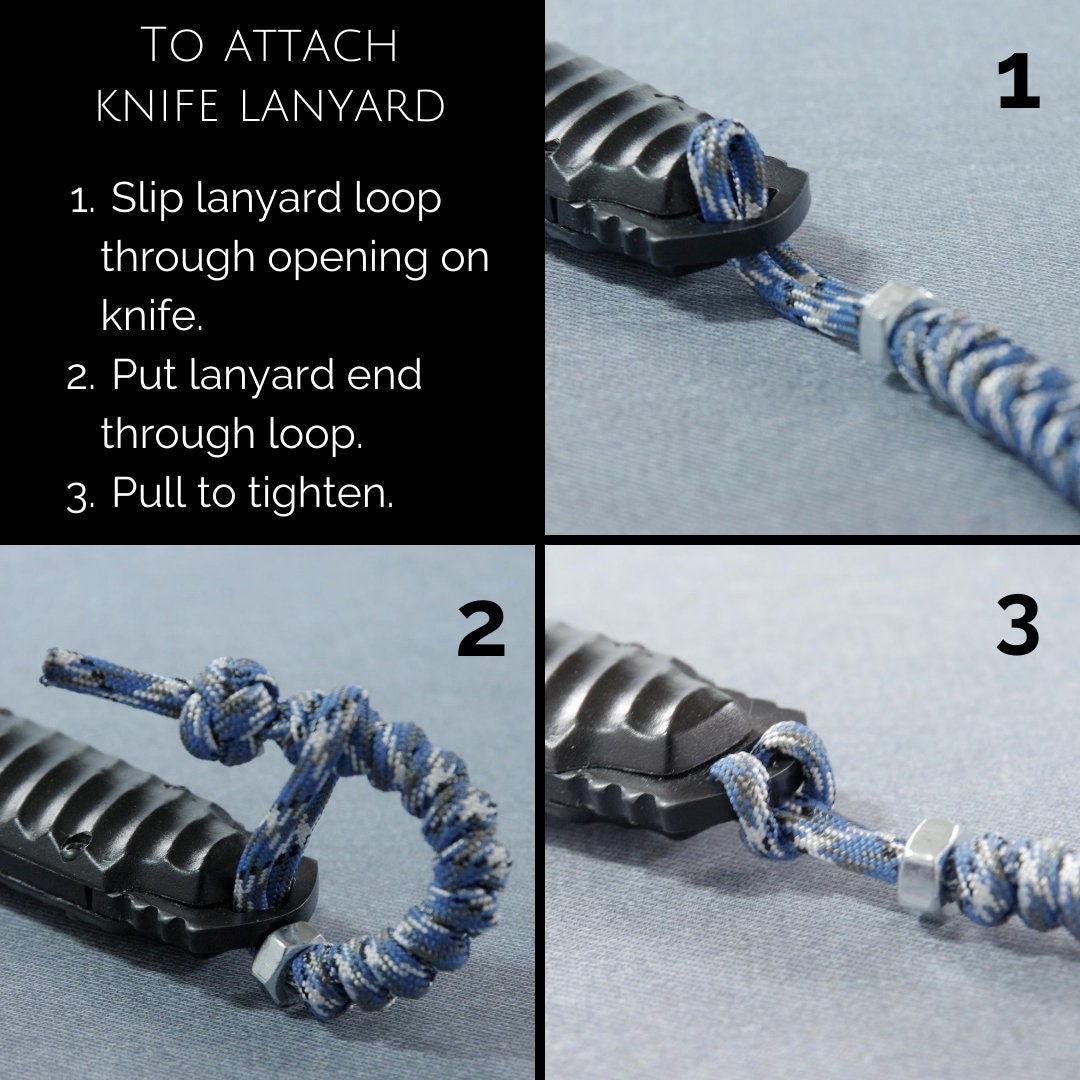 To attach knife lanyard

1. Slip lanyard loop through opening on knife.
2. Put lanyard end through loop.
3. Pull to tighten.

1

2

3