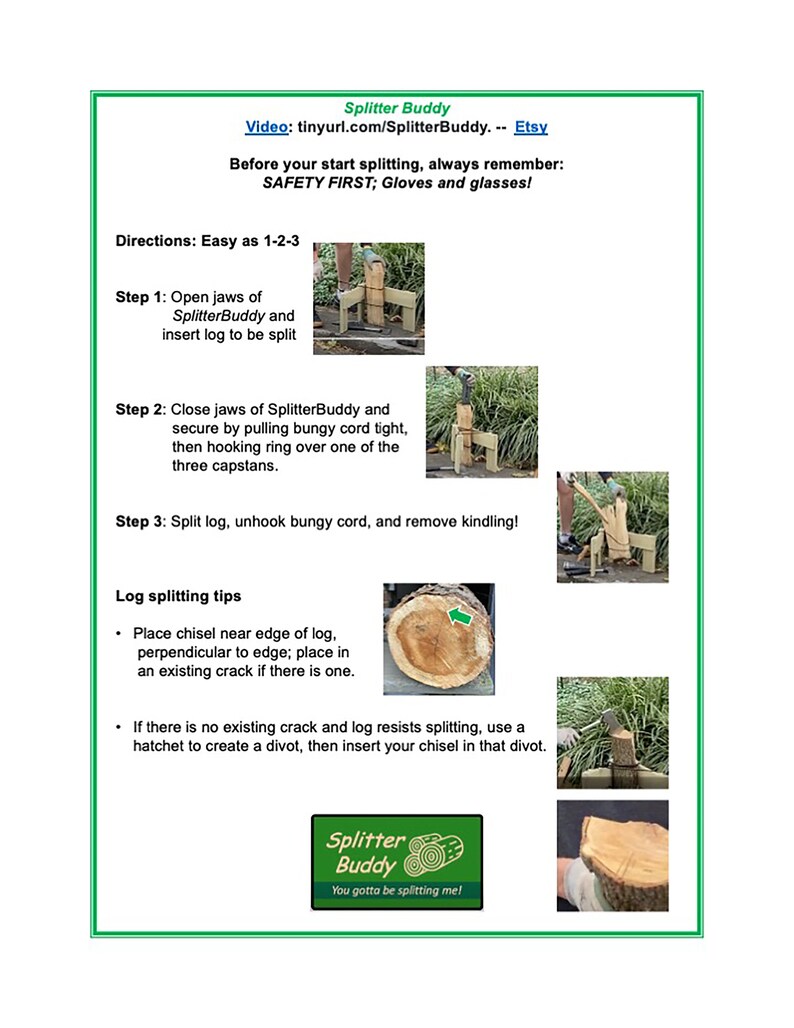 Splitter Buddy
Video: tinyurl.com/SplitterBuddy. -- Etsy

Before your start splitting, always remember:
SAFETY FIRST; Gloves and glasses!

Directions: Easy as 1-2-3

Step 1: Open jaws of SplitterBuddy and insert log to be split

Step 2: Close jaws of SplitterBuddy and secure by pulling bungy cord tight, then hooking ring over one of the three capstans.

Step 3: Split log, unhook bungy cord, and remove kindling!

Log splitting tips

• Place chisel near edge of log, perpendicular to edge; place in an existing crack if there is one.

• If there is no existing crack and log resists splitting, use a hatchet to create a divot, then insert your chisel in that divot.

Splitter Buddy
You gotta be splitting me!