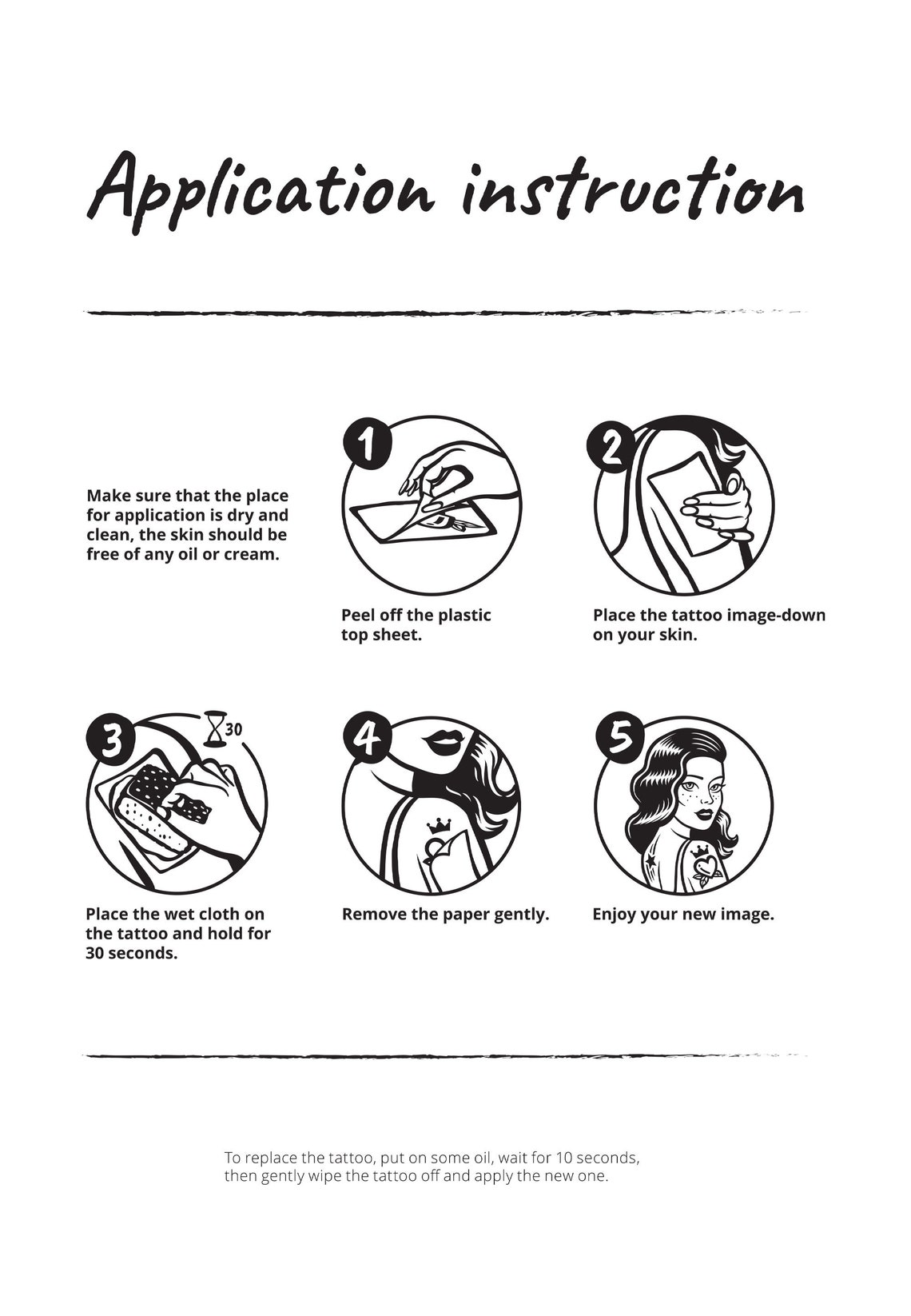 Application instruction

Make sure that the place for application is dry and clean, the skin should be free of any oil or cream.

1

Peel off the plastic top sheet.

2

Place the tattoo image-down on your skin.

3

30

Place the wet cloth on the tattoo and hold for 30 seconds.

4

Remove the paper gently.

5

Enjoy your new image.

To replace the tattoo, put on some oil, wait for 10 seconds, then gently wipe the tattoo off and apply the new one.