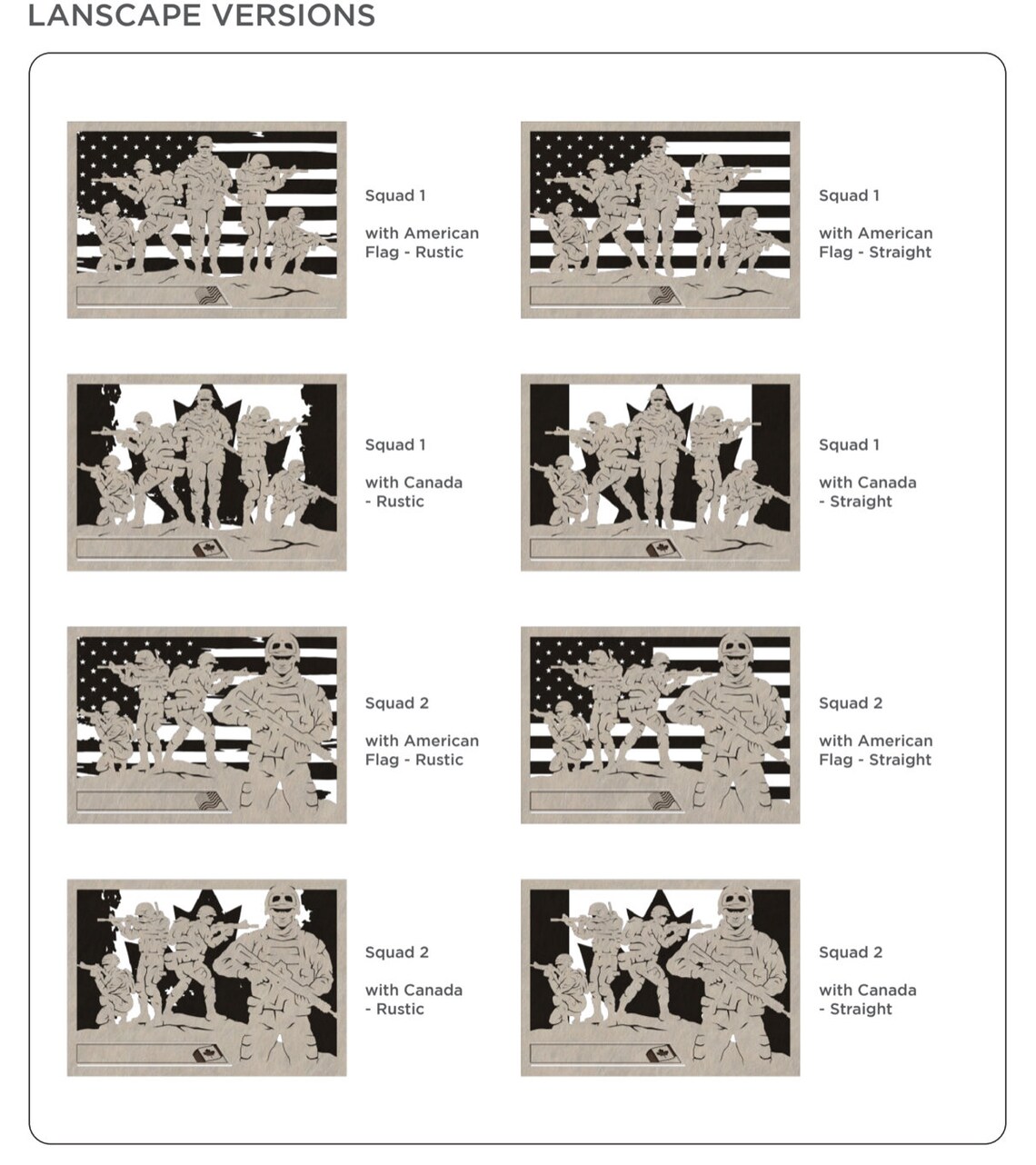 LANSCAPE VERSIONS

Squad 1

with American Flag - Rustic

Squad 1

with American Flag - Straight

Squad 1

with Canada - Rustic

Squad 1

with Canada - Straight

Squad 2

with American Flag - Rustic

Squad 2

with American Flag - Straight

Squad 2

with Canada - Rustic

Squad 2

with Canada - Straight