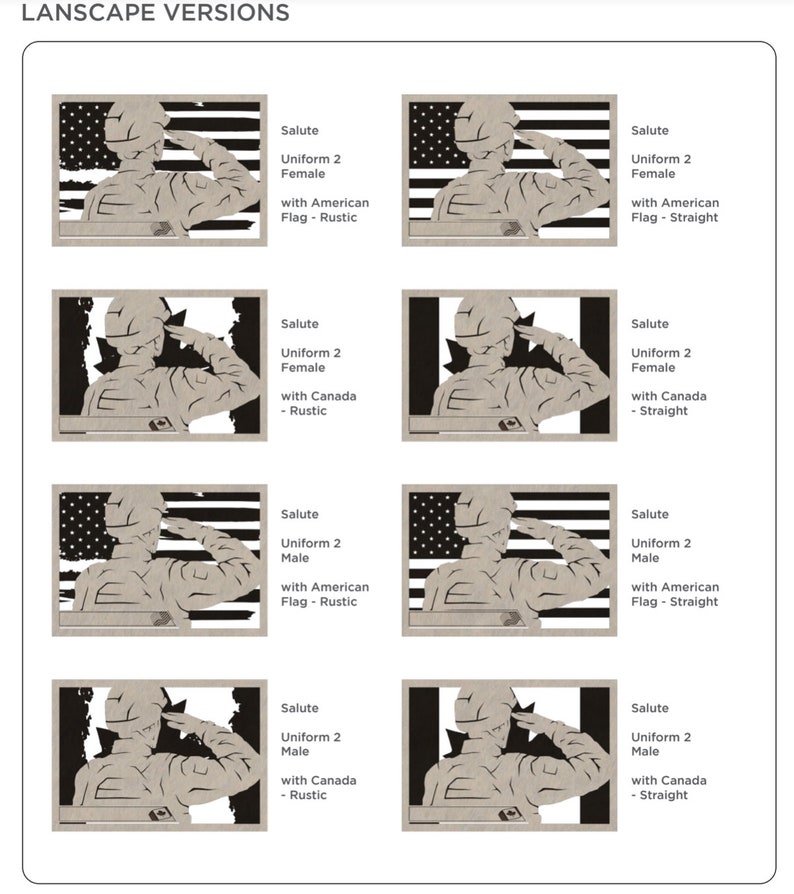 LANSCAPE VERSIONS

Salute

Uniform 2
Female

with American
Flag - Rustic

Salute

Uniform 2
Female

with American
Flag - Straight

Salute

Uniform 2
Female

with Canada
- Rustic

Salute

Uniform 2
Female

with Canada
- Straight

Salute

Uniform 2
Male

with American
Flag - Rustic

Salute

Uniform 2
Male

with American
Flag - Straight

Salute

Uniform 2
Male

with Canada
- Rustic

Salute

Uniform 2
Male

with Canada
- Straight