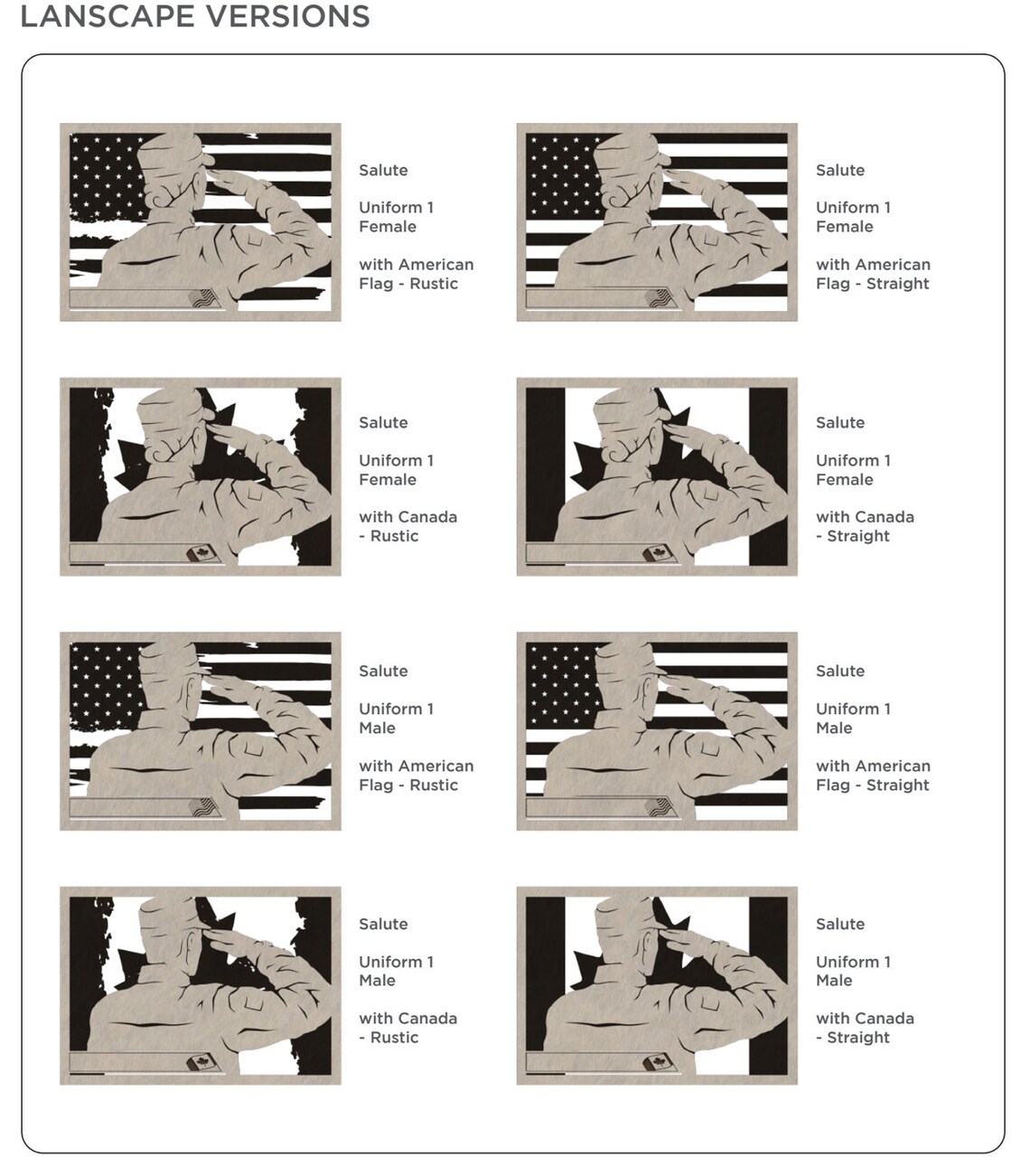 LANSCAPE VERSIONS

Salute

Uniform 1 Female

with American Flag - Rustic

Salute

Uniform 1 Female

with American Flag - Straight

Salute

Uniform 1 Female

with Canada - Rustic

Salute

Uniform 1 Female

with Canada - Straight

Salute

Uniform 1 Male

with American Flag - Rustic

Salute

Uniform 1 Male

with American Flag - Straight

Salute

Uniform 1 Male

with Canada - Rustic

Salute

Uniform 1 Male

with Canada - Straight