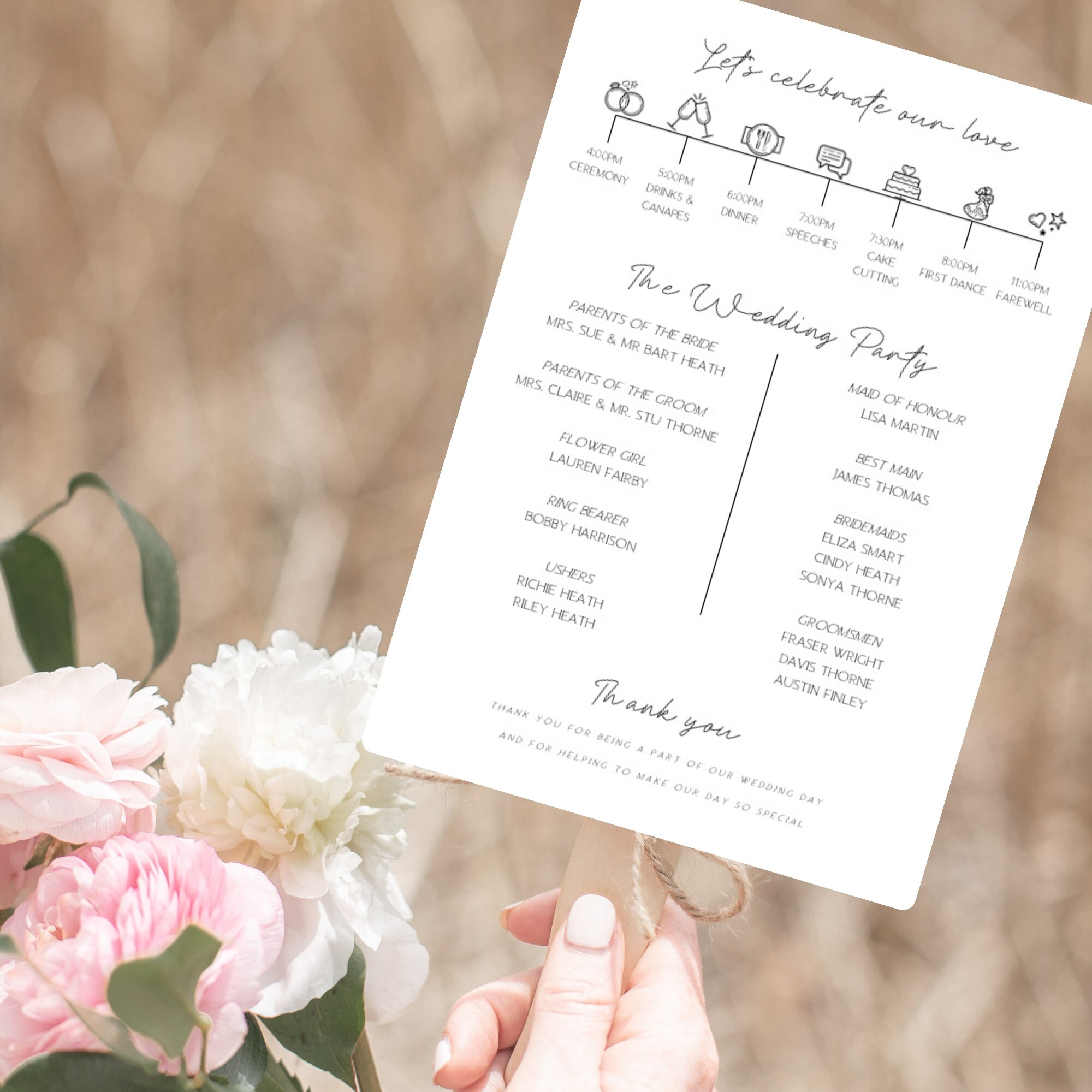 Let's celebrate our love

4:00PM
CEREMONY

5:00PM
DRINKS &
CANAPES

6:00PM
DINNER

7:00PM
SPEECHES

7:30PM
CAKE
CUTTING

8:00PM
FIRST DANCE

11:00PM
FAREWELL

The Wedding Party

PARENTS OF THE BRIDE
MRS. SUE & MR BART HEATH

PARENTS OF THE GROOM
MRS. CLAIRE & MR. STU THORNE

FLOWER GIRL
LAUREN FAIRBY

RING BEARER
BOBBY HARRISON

USHERS
RICHIE HEATH
RILEY HEATH

MAID OF HONOUR
LISA MARTIN

BEST MAIN
JAMES THOMAS

BRIDEMAIDS
ELIZA SMART
CINDY HEATH
SONYA THORNE

GROOMSMEN
FRASER WRIGHT
DAVIS THORNE
AUSTIN FINLEY

Thank you

THANK YOU FOR BEING A PART OF OUR WEDDING DAY
AND FOR HELPING TO MAKE OUR DAY SO SPECIAL