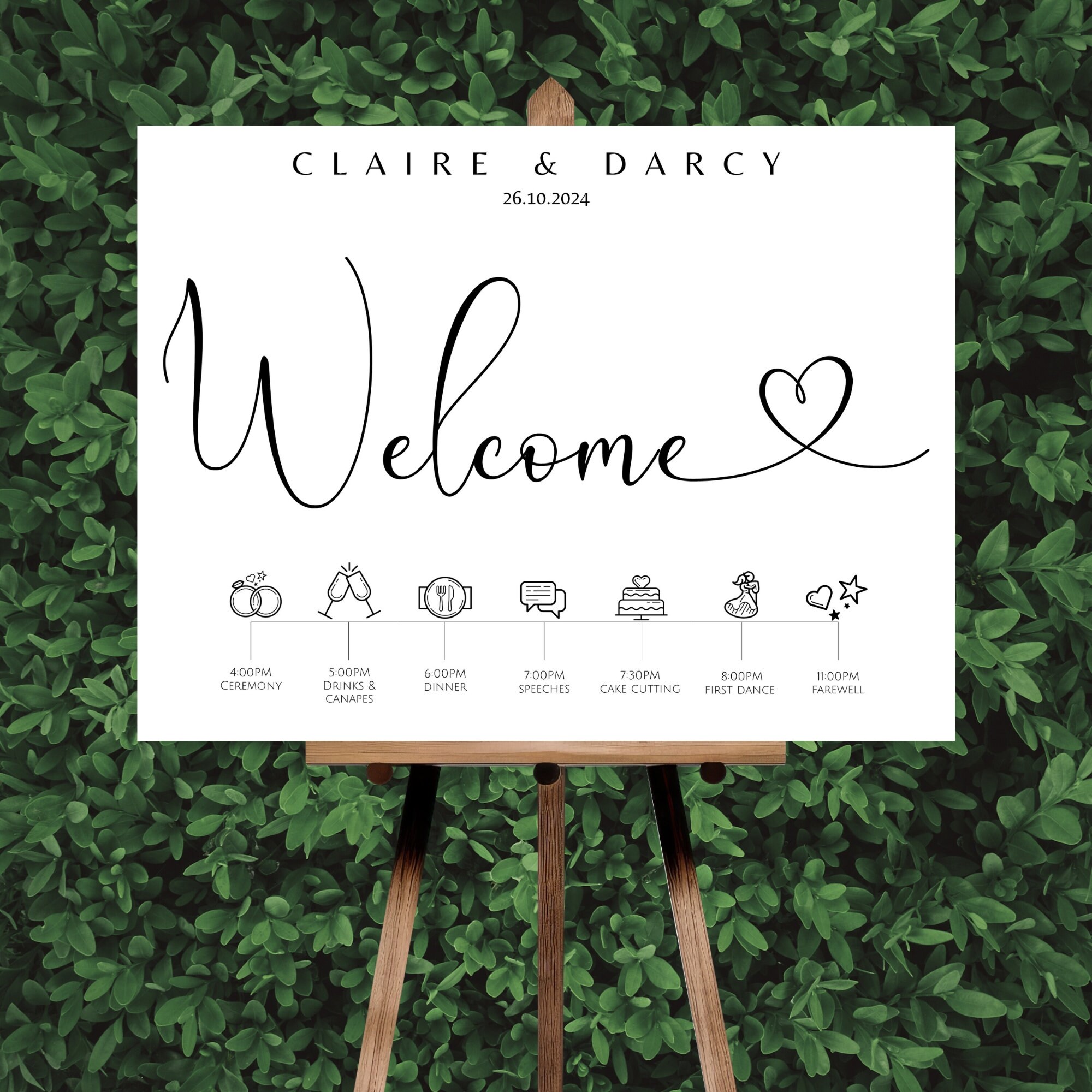 CLAIRE & DARCY
26.10.2024

Welcome

4:00PM
Ceremony

5:00PM
Drinks & Canapes

6:00PM
Dinner

7:00PM
Speeches

7:30PM
Cake Cutting

8:00PM
First Dance

11:00PM
Farewell