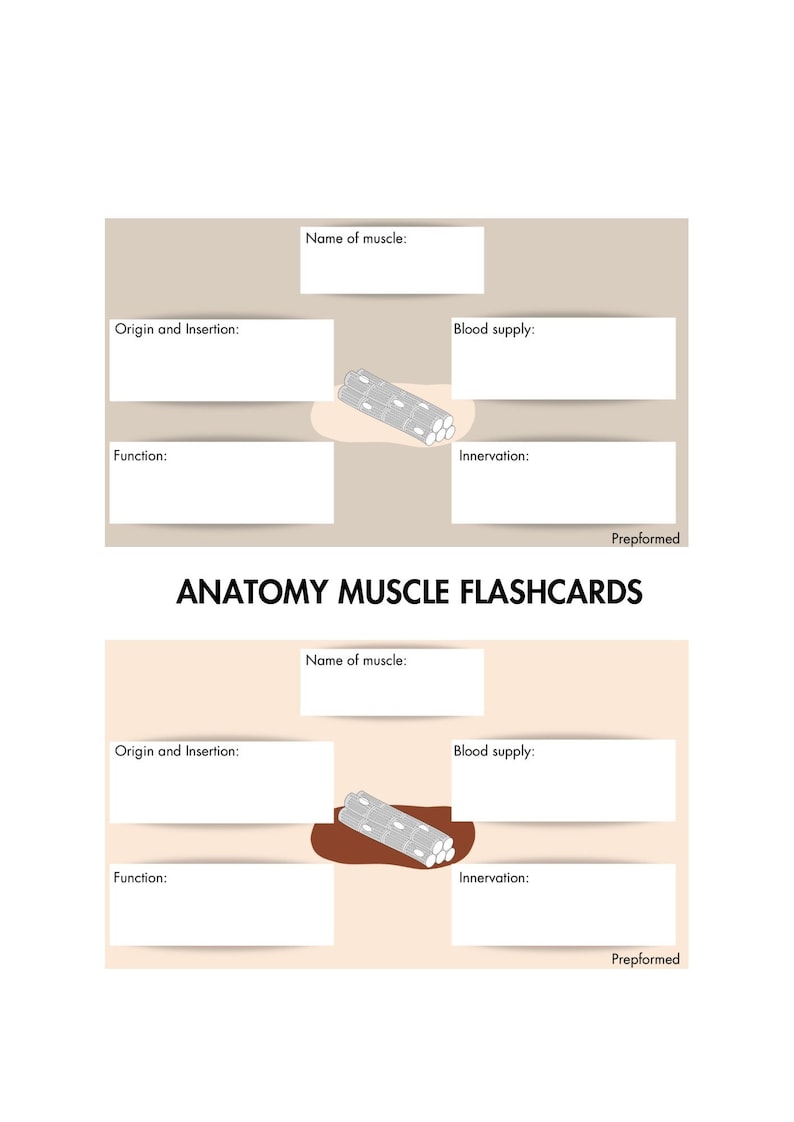 Name of muscle:

Origin and Insertion:

Blood supply:

Function:

Innervation:

Prepformed

ANATOMY MUSCLE FLASHCARDS

Name of muscle:

Origin and Insertion:

Blood supply:

Function:

Innervation:

Prepformed