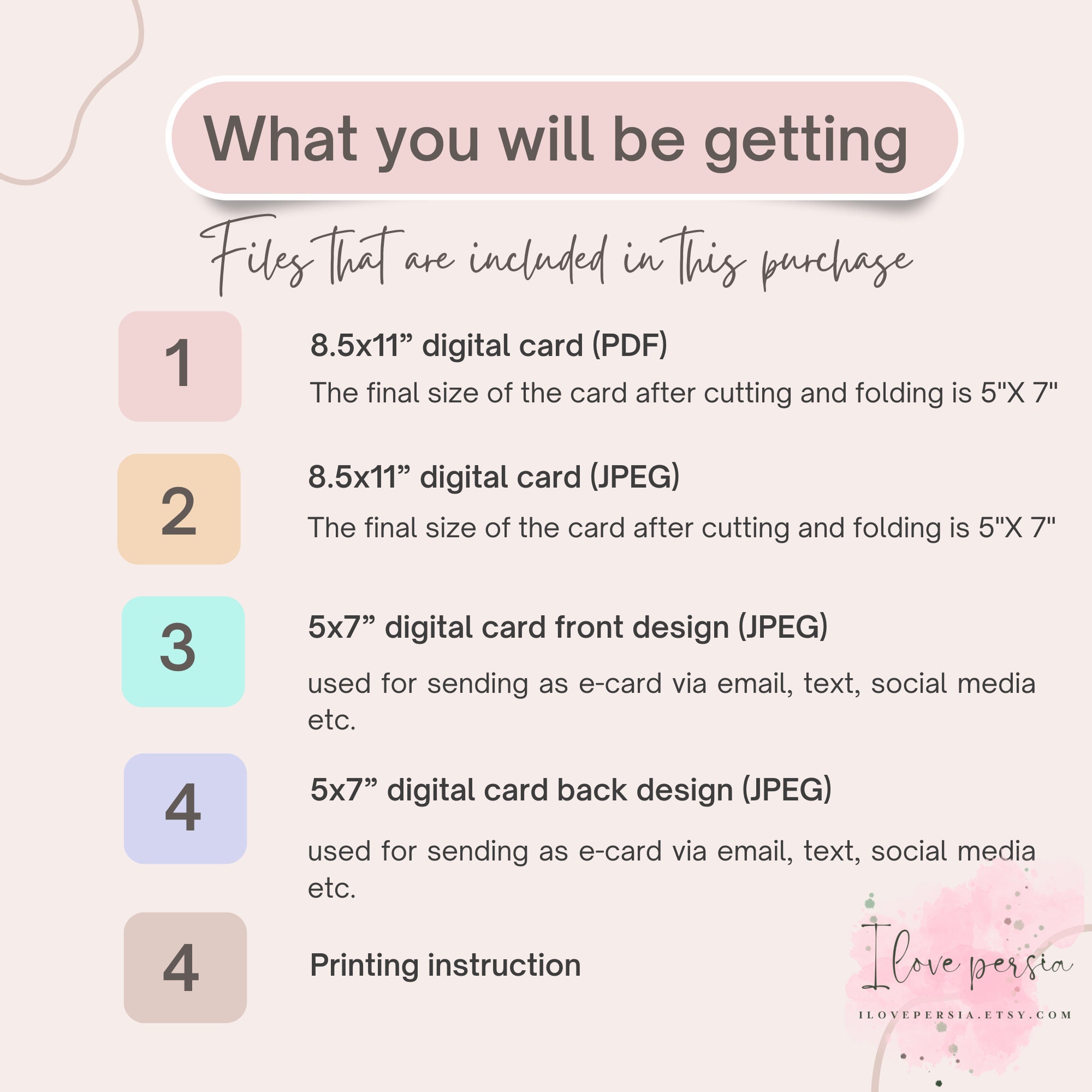 What you will be getting

Files that are included in this purchase

1

8.5x11” digital card (PDF)

The final size of the card after cutting and folding is 5"X 7"

2

8.5x11” digital card (JPEG)

The final size of the card after cutting and folding is 5"X 7"

3

5x7” digital card front design (JPEG)

used for sending as e-card via email, text, social media etc.

4

5x7” digital card back design (JPEG)

used for sending as e-card via email, text, social media etc.

4

Printing instruction

I love persia

ILOVEPERSIA.ETSY.COM