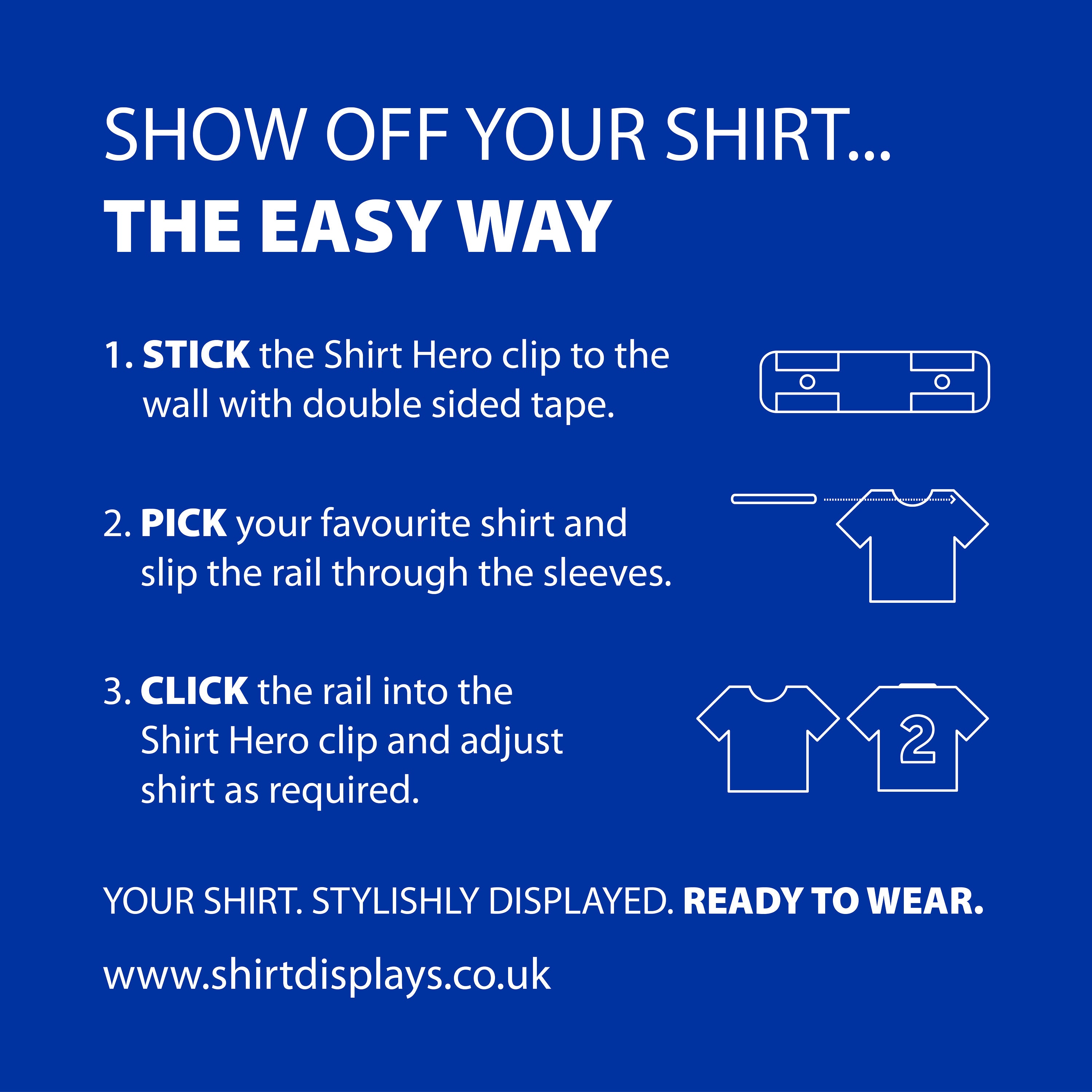 SHOW OFF YOUR SHIRT...
THE EASY WAY

1. STICK the Shirt Hero clip to the wall with double sided tape.

2. PICK your favourite shirt and slip the rail through the sleeves.

3. CLICK the rail into the Shirt Hero clip and adjust shirt as required.

2

YOUR SHIRT. STYLISHLY DISPLAYED. READY TO WEAR.

www.shirtdisplays.co.uk