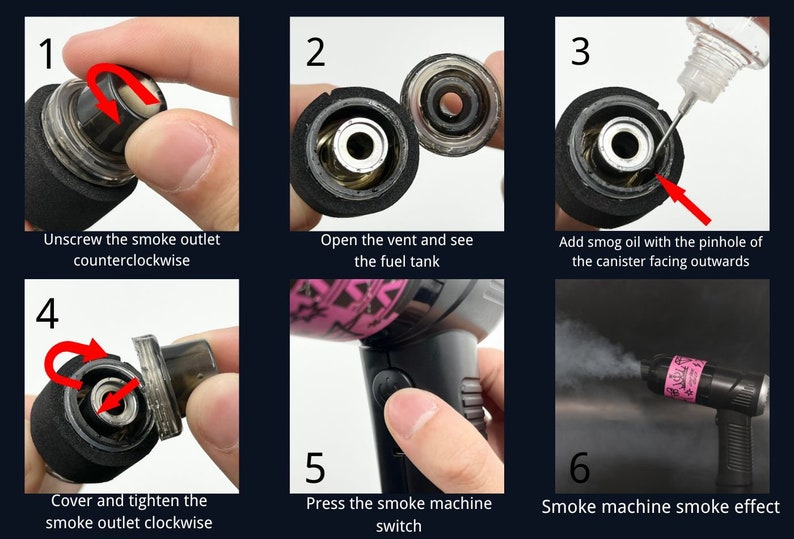 1

Unscrew the smoke outlet counterclockwise

2

Open the vent and see the fuel tank

3

Add smog oil with the pinhole of the canister facing outwards

4

Cover and tighten the smoke outlet clockwise

5

Press the smoke machine switch

6

Smoke machine smoke effect