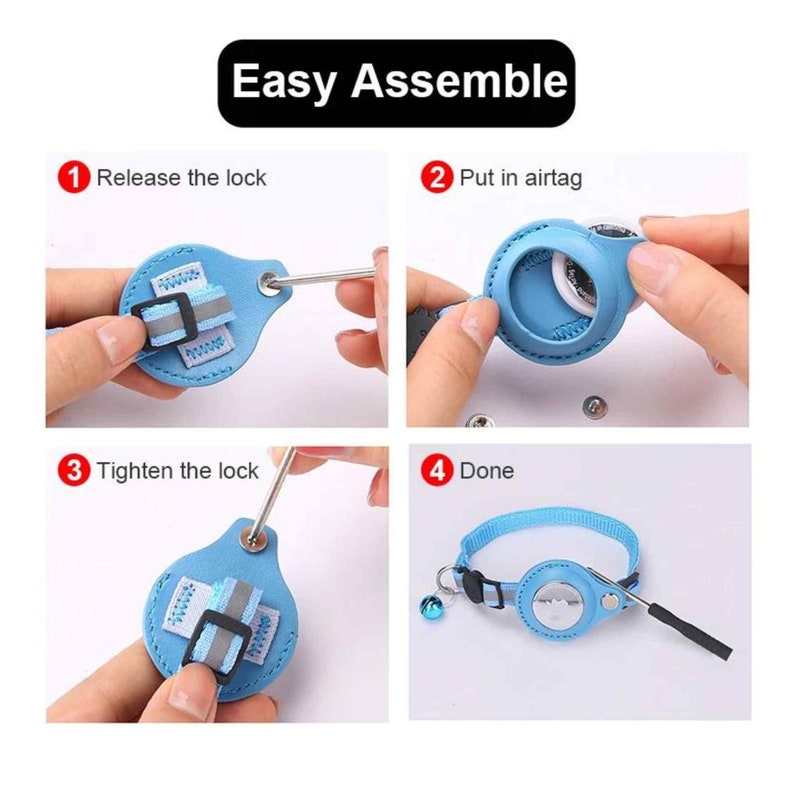 Easy Assemble

1 Release the lock

2 Put in airtag

3 Tighten the lock

4 Done