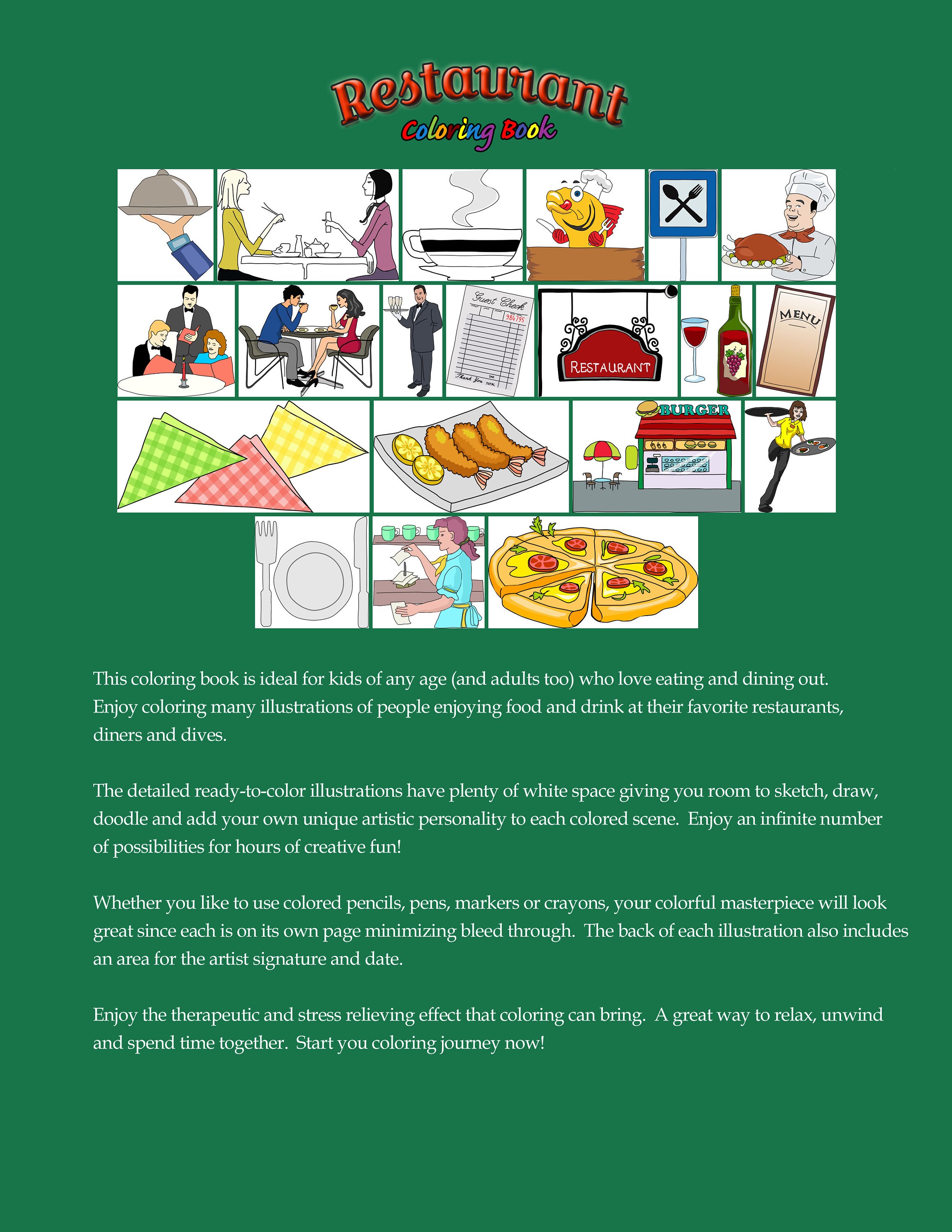 Restaurant
Coloring Book

Guest Check
984795
Thank You
TAX
TOTAL

RESTAURANT

MENU

BURGER

This coloring book is ideal for kids of any age (and adults too) who love eating and dining out. Enjoy coloring many illustrations of people enjoying food and drink at their favorite restaurants, diners and dives.

The detailed ready-to-color illustrations have plenty of white space giving you room to sketch, draw, doodle and add your own unique artistic personality to each colored scene. Enjoy an infinite number of possibilities for hours of creative fun!

Whether you like to use colored pencils, pens, markers or crayons, your colorful masterpiece will look great since each is on its own page minimizing bleed through. The back of each illustration also includes an area for the artist signature and date.

Enjoy the therapeutic and stress relieving effect that coloring can bring. A great way to relax, unwind and spend time together. Start you coloring journey now!