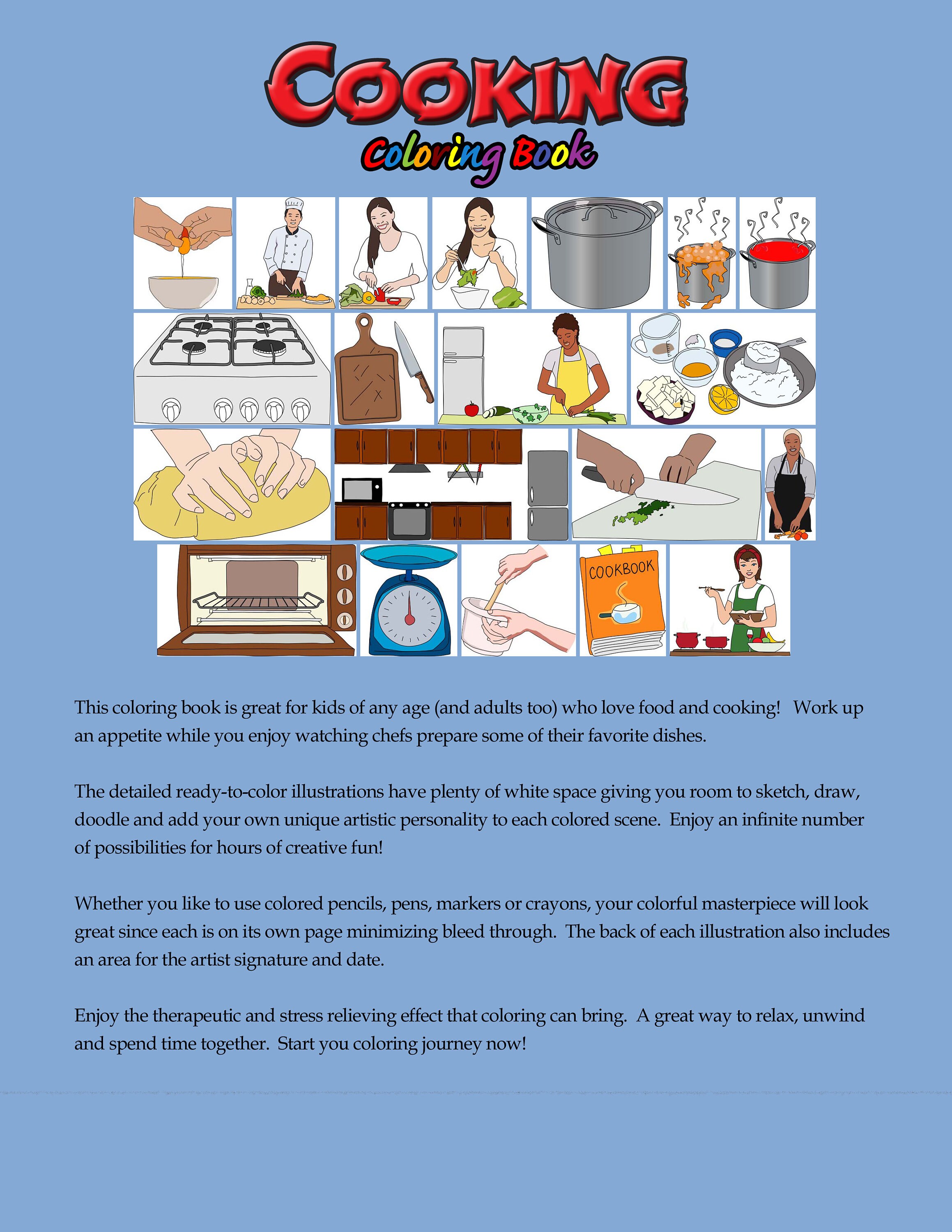 COOKING
Coloring Book

COOKBOOK

This coloring book is great for kids of any age (and adults too) who love food and cooking! Work up an appetite while you enjoy watching chefs prepare some of their favorite dishes.

The detailed ready-to-color illustrations have plenty of white space giving you room to sketch, draw, doodle and add your own unique artistic personality to each colored scene. Enjoy an infinite number of possibilities for hours of creative fun!

Whether you like to use colored pencils, pens, markers or crayons, your colorful masterpiece will look great since each is on its own page minimizing bleed through. The back of each illustration also includes an area for the artist signature and date.

Enjoy the therapeutic and stress relieving effect that coloring can bring. A great way to relax, unwind and spend time together. Start you coloring journey now!