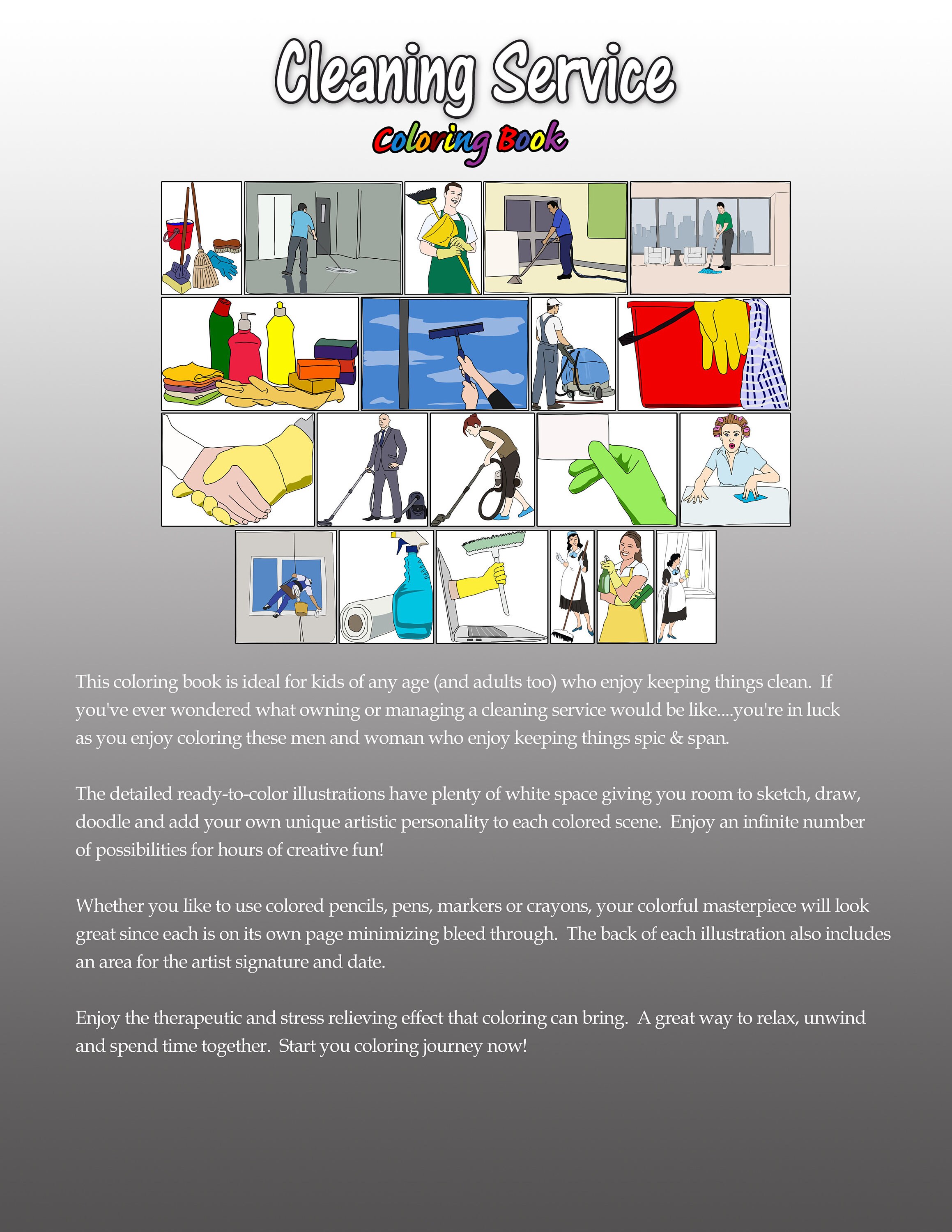 Cleaning Service
Coloring Book

This coloring book is ideal for kids of any age (and adults too) who enjoy keeping things clean. If you've ever wondered what owning or managing a cleaning service would be like....you're in luck as you enjoy coloring these men and woman who enjoy keeping things spic & span.

The detailed ready-to-color illustrations have plenty of white space giving you room to sketch, draw, doodle and add your own unique artistic personality to each colored scene. Enjoy an infinite number of possibilities for hours of creative fun!

Whether you like to use colored pencils, pens, markers or crayons, your colorful masterpiece will look great since each is on its own page minimizing bleed through. The back of each illustration also includes an area for the artist signature and date.

Enjoy the therapeutic and stress relieving effect that coloring can bring. A great way to relax, unwind and spend time together. Start you coloring journey now!