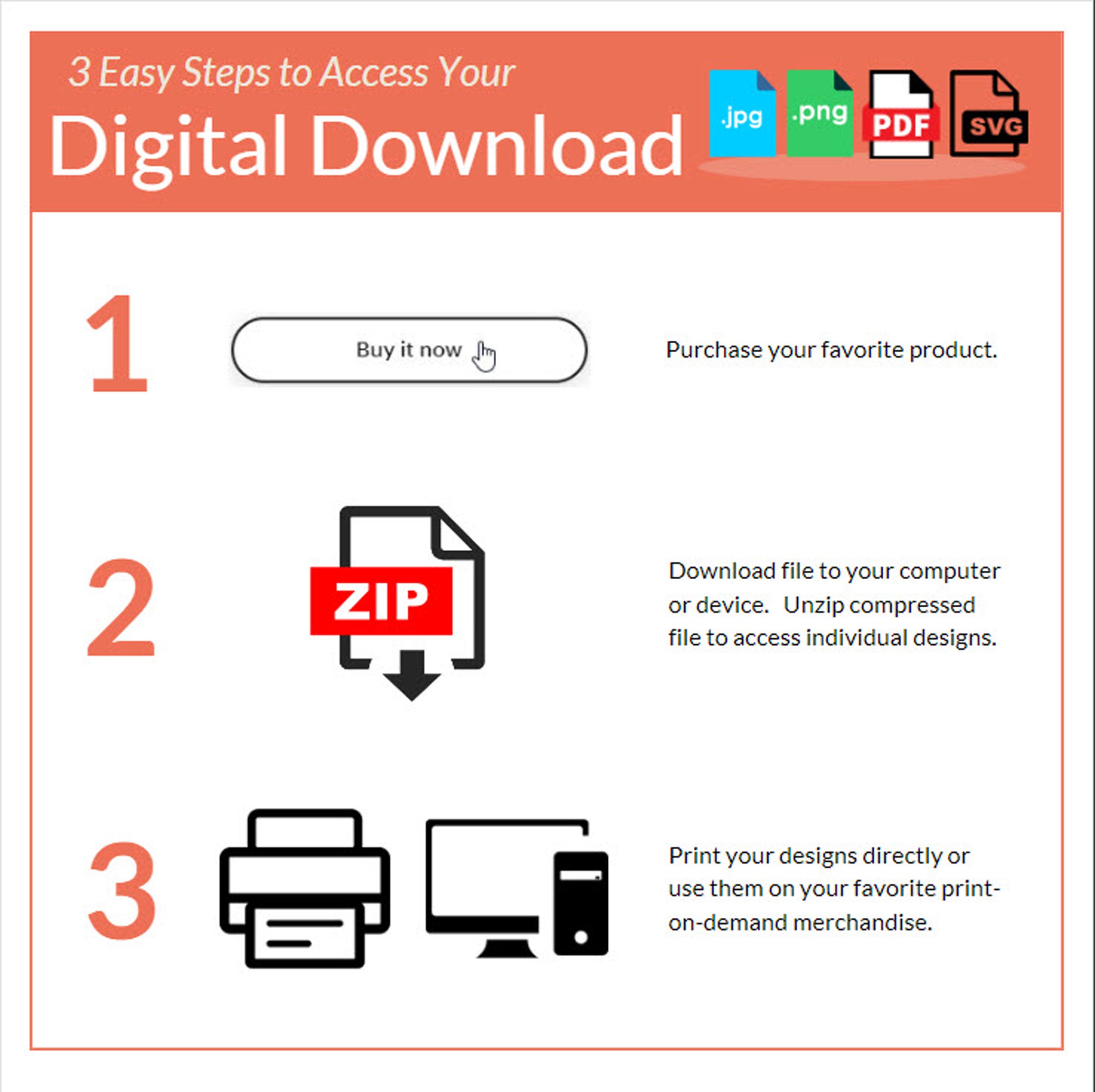 3 Easy Steps to Access Your

Digital Download

.jpg .png PDF SVG

1

Buy it now

Purchase your favorite product.

2

ZIP

Download file to your computer or device. Unzip compressed file to access individual designs.

3

Print your designs directly or use them on your favorite print-on-demand merchandise.