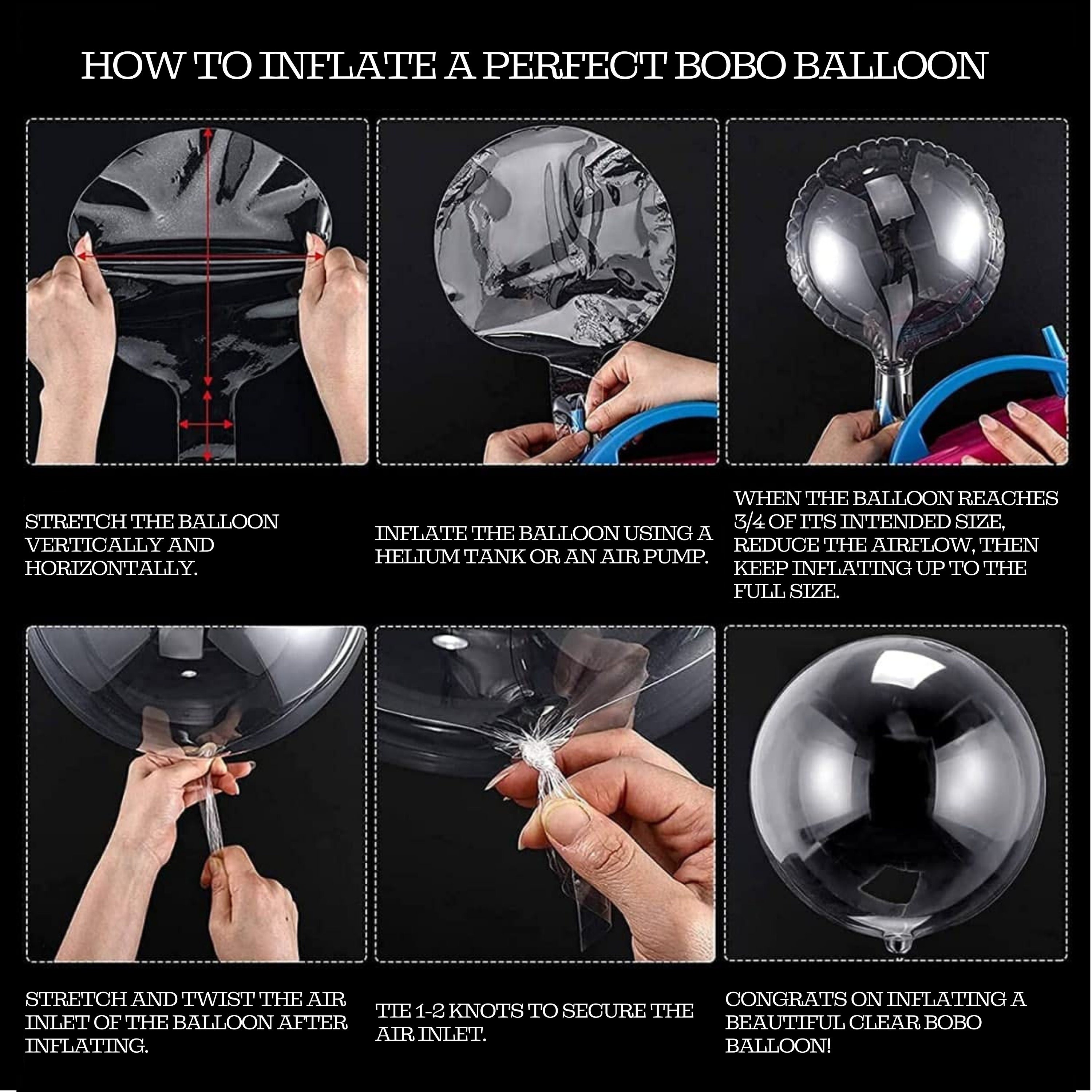 HOW TO INFLATE A PERFECT BOBO BALLOON

STRETCH THE BALLOON VERTICALLY AND HORIZONTALLY.

INFLATE THE BALLOON USING A HELIUM TANK OR AN AIR PUMP.

WHEN THE BALLOON REACHES 3/4 OF ITS INTENDED SIZE, REDUCE THE AIRFLOW, THEN KEEP INFLATING UP TO THE FULL SIZE.

STRETCH AND TWIST THE AIR INLET OF THE BALLOON AFTER INFLATING.

TIE 1-2 KNOTS TO SECURE THE AIR INLET.

CONGRATS ON INFLATING A BEAUTIFUL CLEAR BOBO BALLOON!