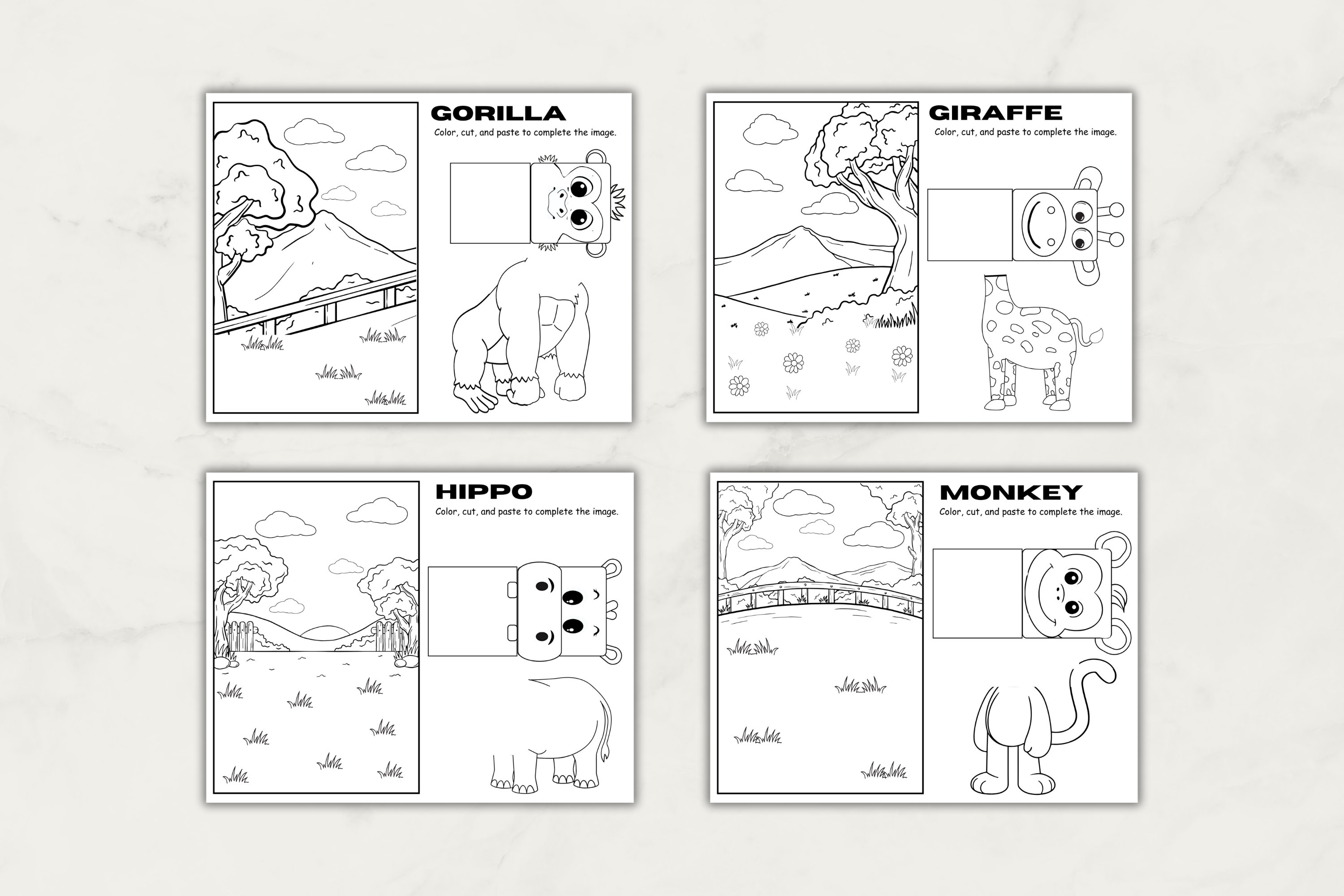 GORILLA
Color, cut, and paste to complete the image.

GIRAFFE
Color, cut, and paste to complete the image.

HIPPO
Color, cut, and paste to complete the image.

MONKEY
Color, cut, and paste to complete the image.