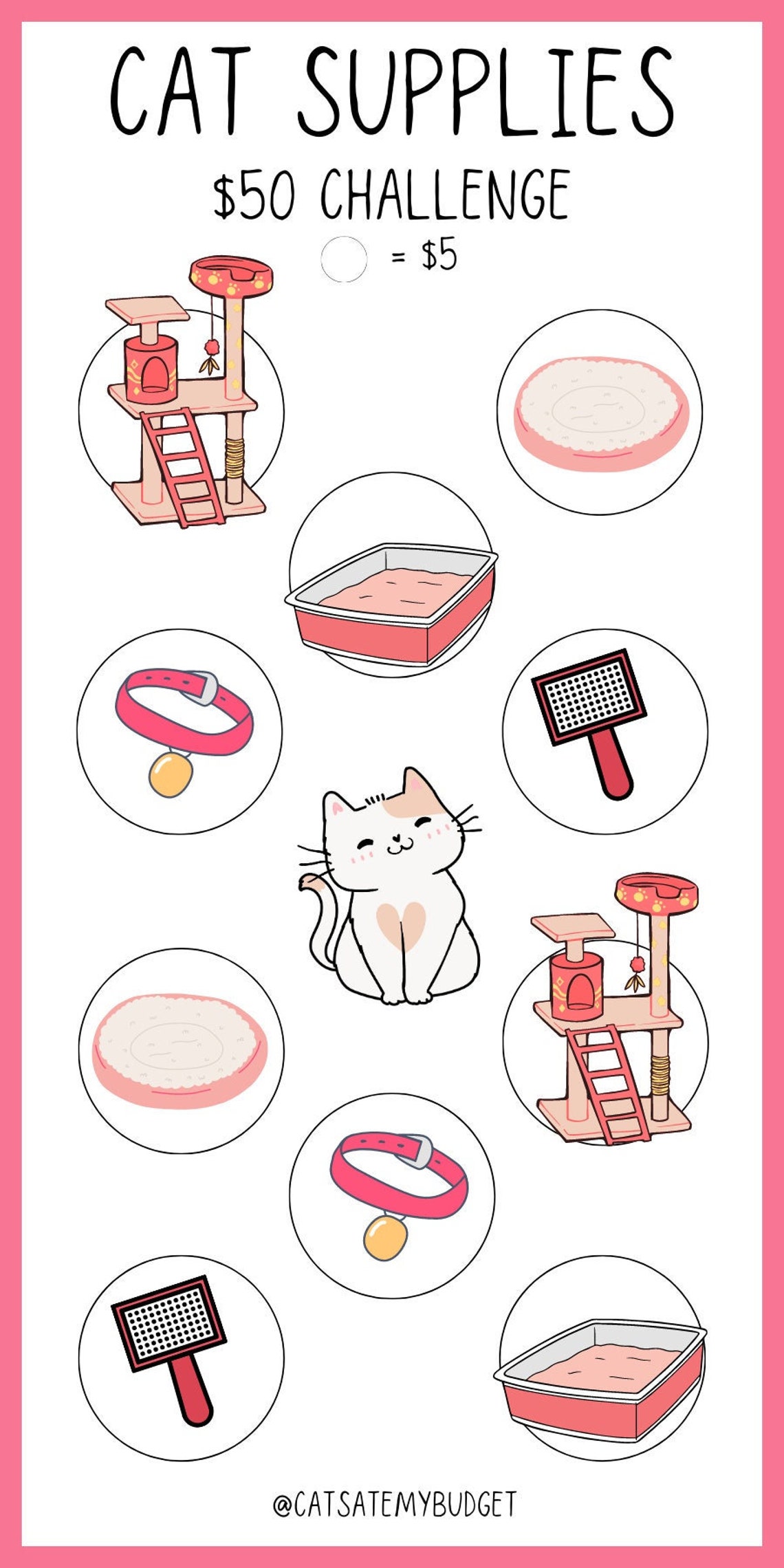 CAT SUPPLIES

\$50 CHALLENGE

= \$5

@CATSATEMYBUDGET