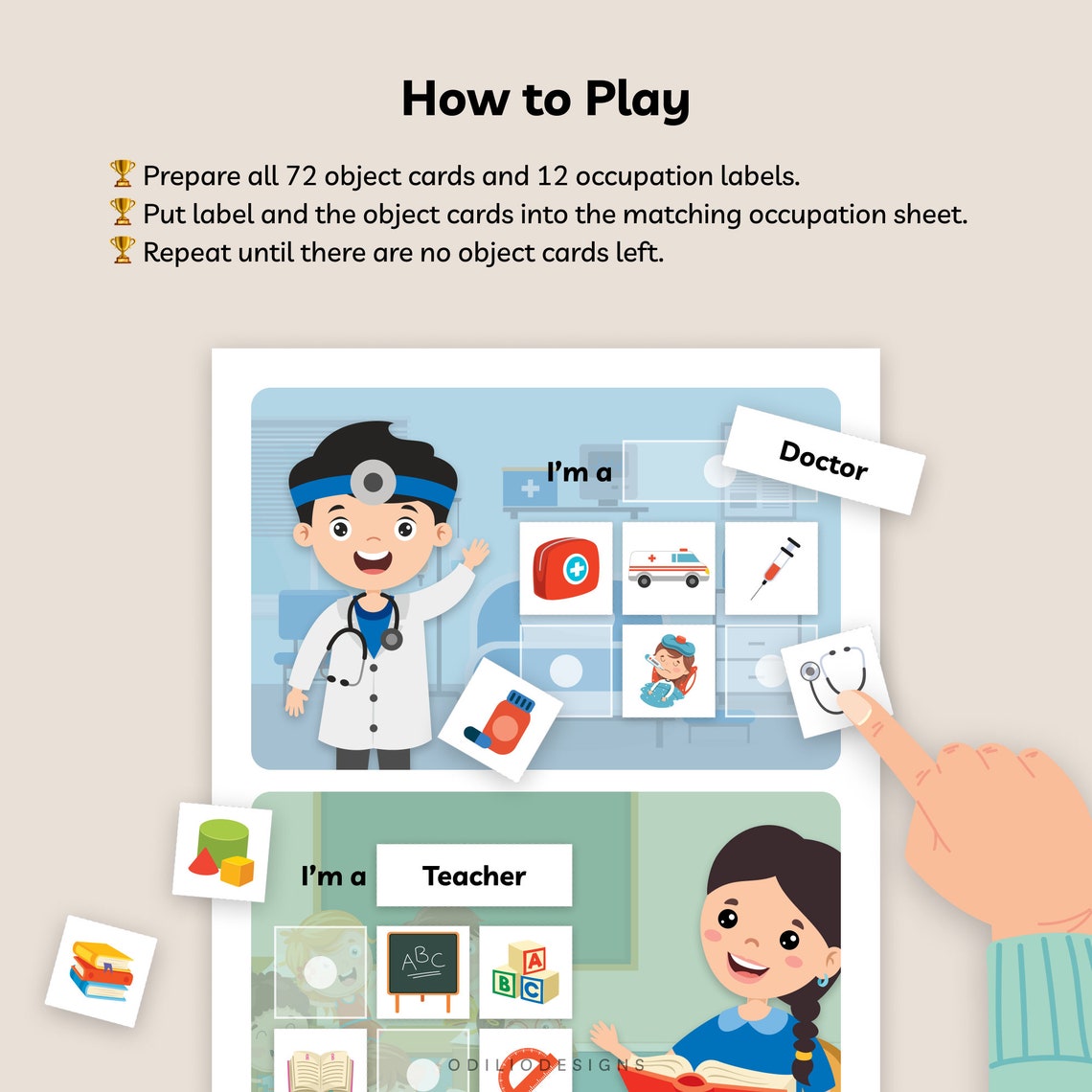 How to Play

🏆 Prepare all 72 object cards and 12 occupation labels.
🏆 Put label and the object cards into the matching occupation sheet.
🏆 Repeat until there are no object cards left.

I'm a

Doctor

I'm a

Teacher

ABC

A B C

ODILIODESIGNS