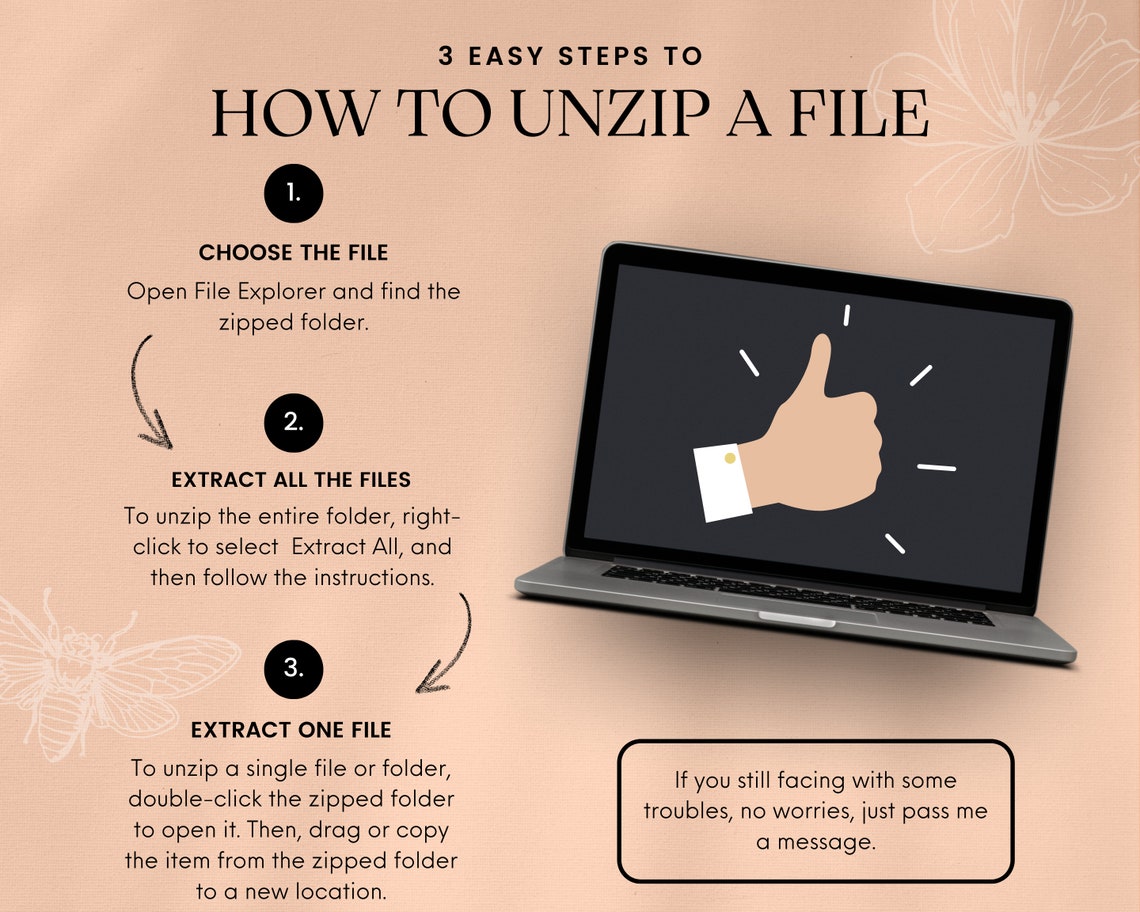 3 EASY STEPS TO
HOW TO UNZIP A FILE

1.

CHOOSE THE FILE
Open File Explorer and find the zipped folder.

2.

EXTRACT ALL THE FILES
To unzip the entire folder, right-click to select  Extract All, and then follow the instructions.

3.

EXTRACT ONE FILE
To unzip a single file or folder, double-click the zipped folder to open it. Then, drag or copy the item from the zipped folder to a new location.

If you still facing with some troubles, no worries, just pass me a message.