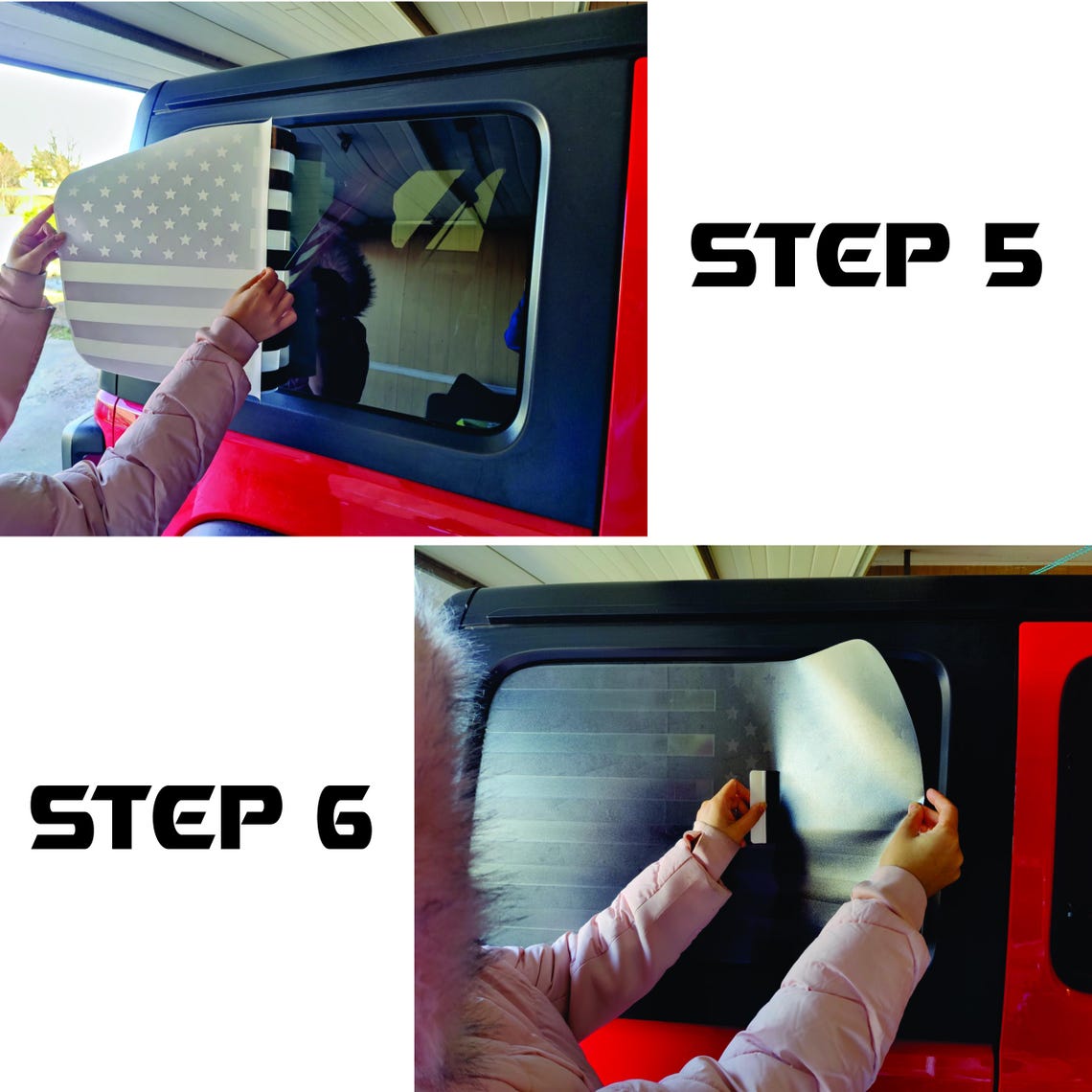 STEP 5

STEP 6