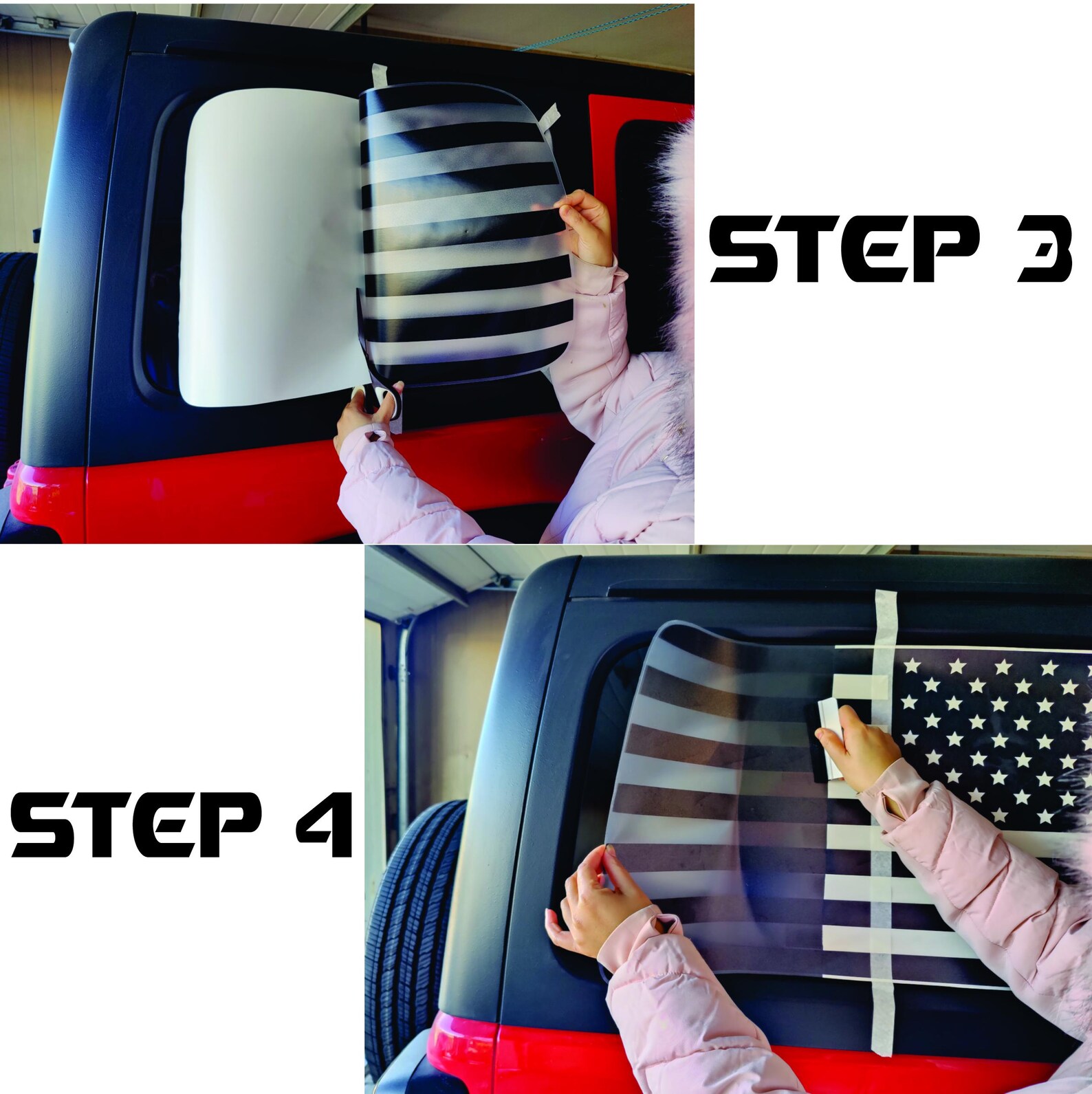 STEP 3

STEP 4