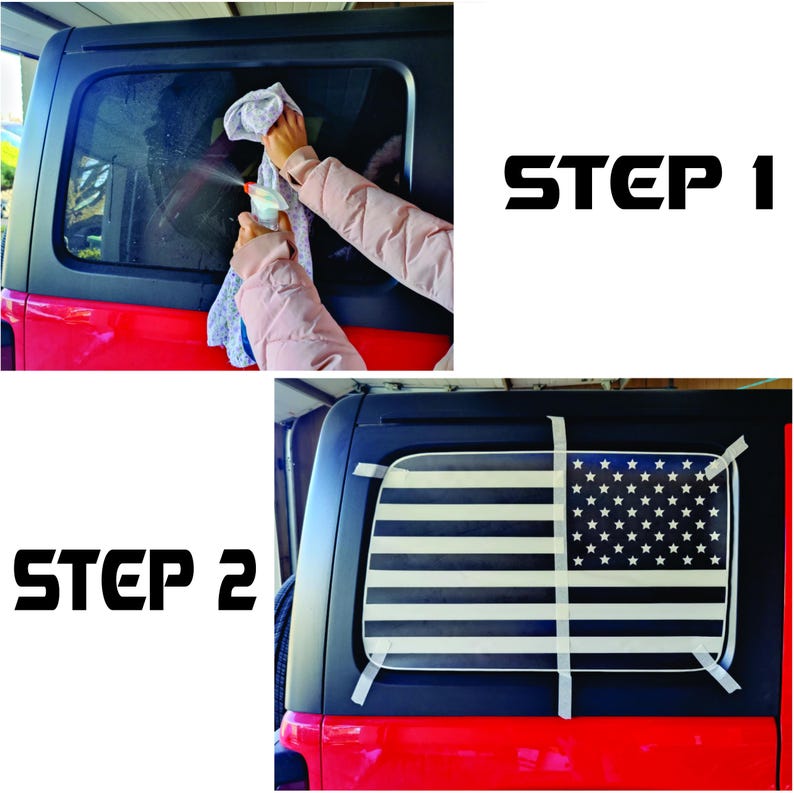 STEP 1

STEP 2