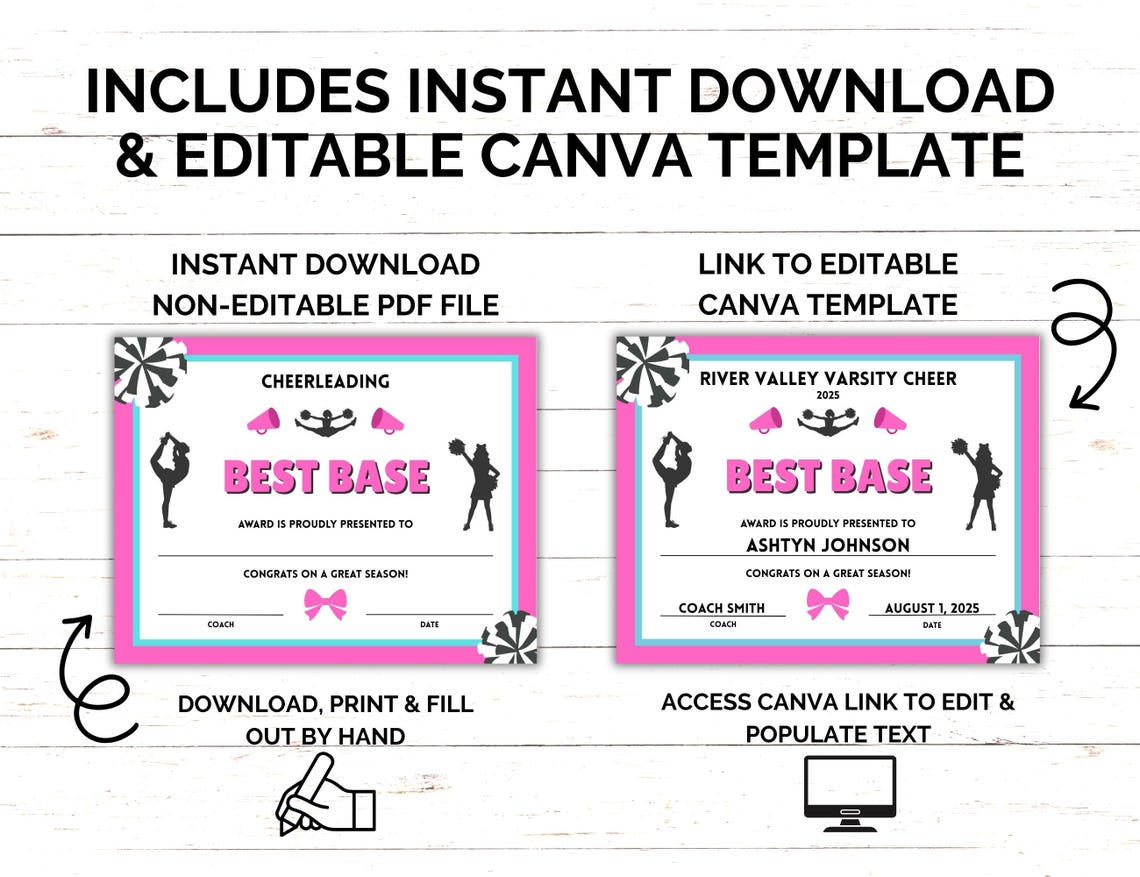 INCLUDES INSTANT DOWNLOAD & EDITABLE CANVA TEMPLATE

INSTANT DOWNLOAD NON-EDITABLE PDF FILE

CHEERLEADING

BEST BASE

AWARD IS PROUDLY PRESENTED TO

CONGRATS ON A GREAT SEASON!

COACH

DATE

DOWNLOAD, PRINT & FILL OUT BY HAND

LINK TO EDITABLE CANVA TEMPLATE

RIVER VALLEY VARSITY CHEER

2025

BEST BASE

AWARD IS PROUDLY PRESENTED TO

ASHTYN JOHNSON

CONGRATS ON A GREAT SEASON!

COACH SMITH

COACH

AUGUST 1, 2025

DATE

ACCESS CANVA LINK TO EDIT & POPULATE TEXT