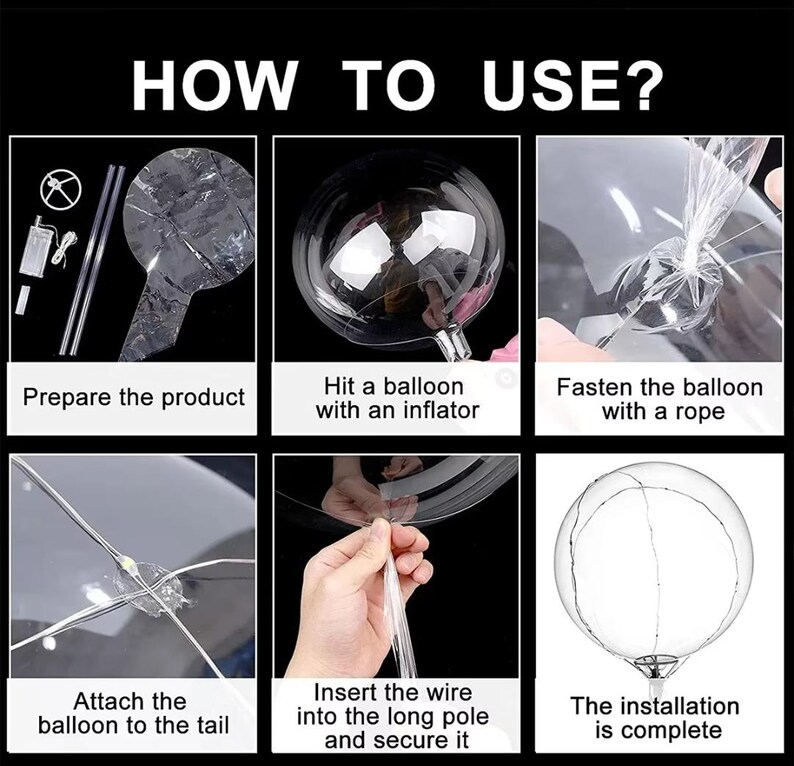 HOW TO USE?

Prepare the product

Hit a balloon with an inflator

Fasten the balloon with a rope

Attach the balloon to the tail

Insert the wire into the long pole and secure it

The installation is complete