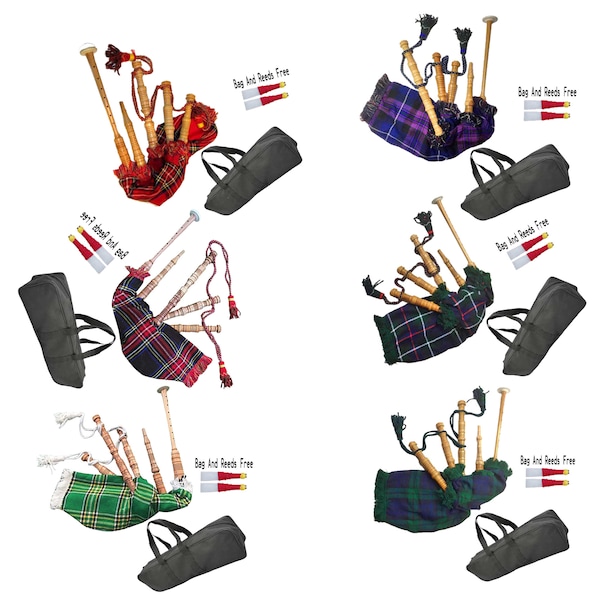 Bag And Reeds Free

Bag And Reeds Free

Bag And Reeds Free

Bag And Reeds Free

Bag And Reeds Free

Bag And Reeds Free